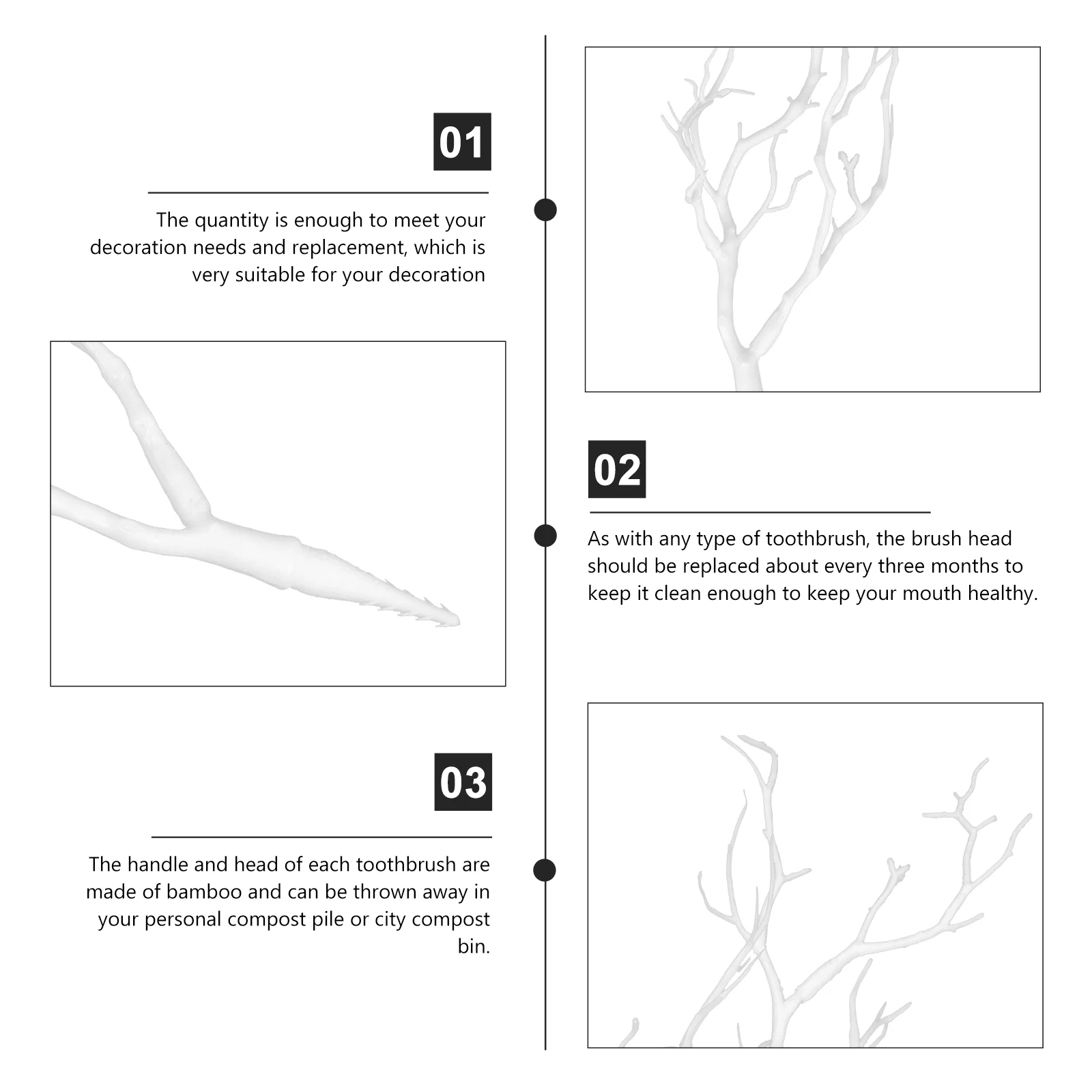 01

The quantity is enough to meet your decoration needs and replacement, which is very suitable for your decoration

02

As with any type of toothbrush, the brush head should be replaced about every three months to keep it clean enough to keep your mouth healthy.

03

The handle and head of each toothbrush are made of bamboo and can be thrown away in your personal compost pile or city compost bin.