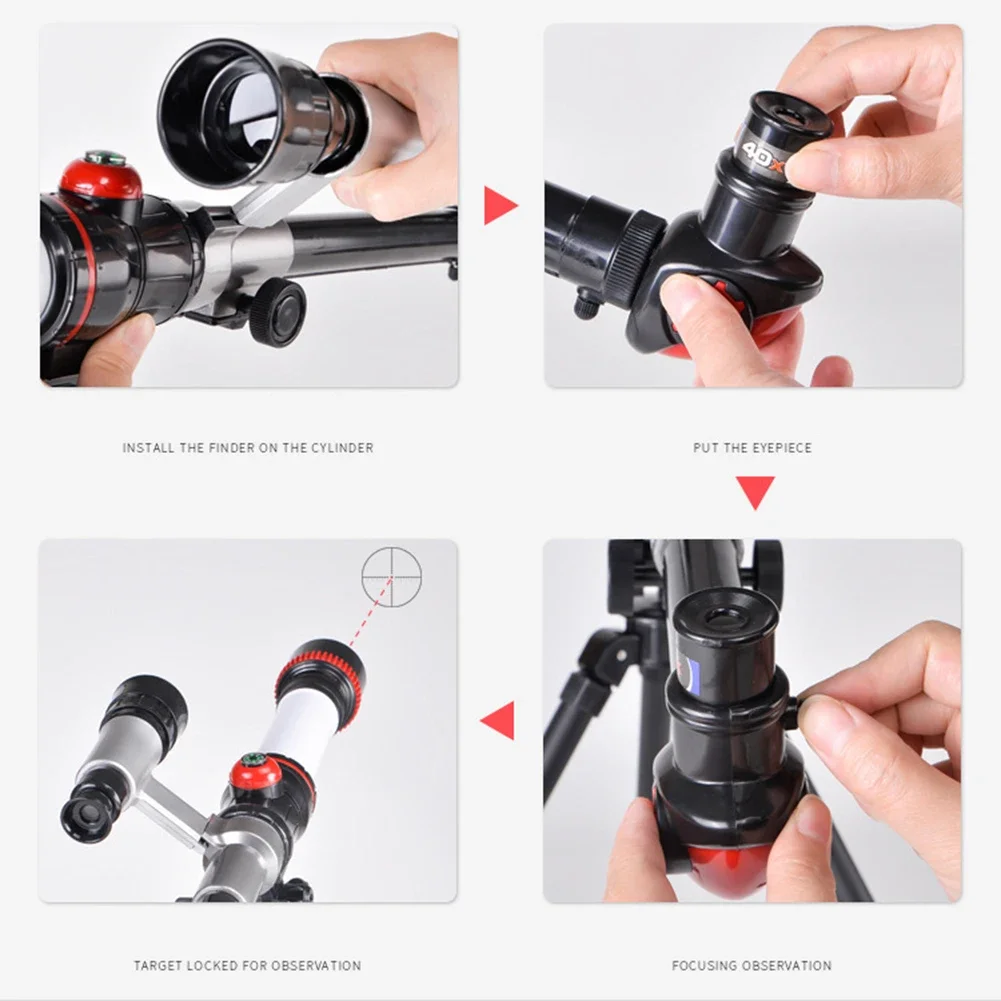 40X

INSTALL THE FINDER ON THE CYLINDER

PUT THE EYEPIECE

TARGET LOCKED FOR OBSERVATION

FOCUSING OBSERVATION