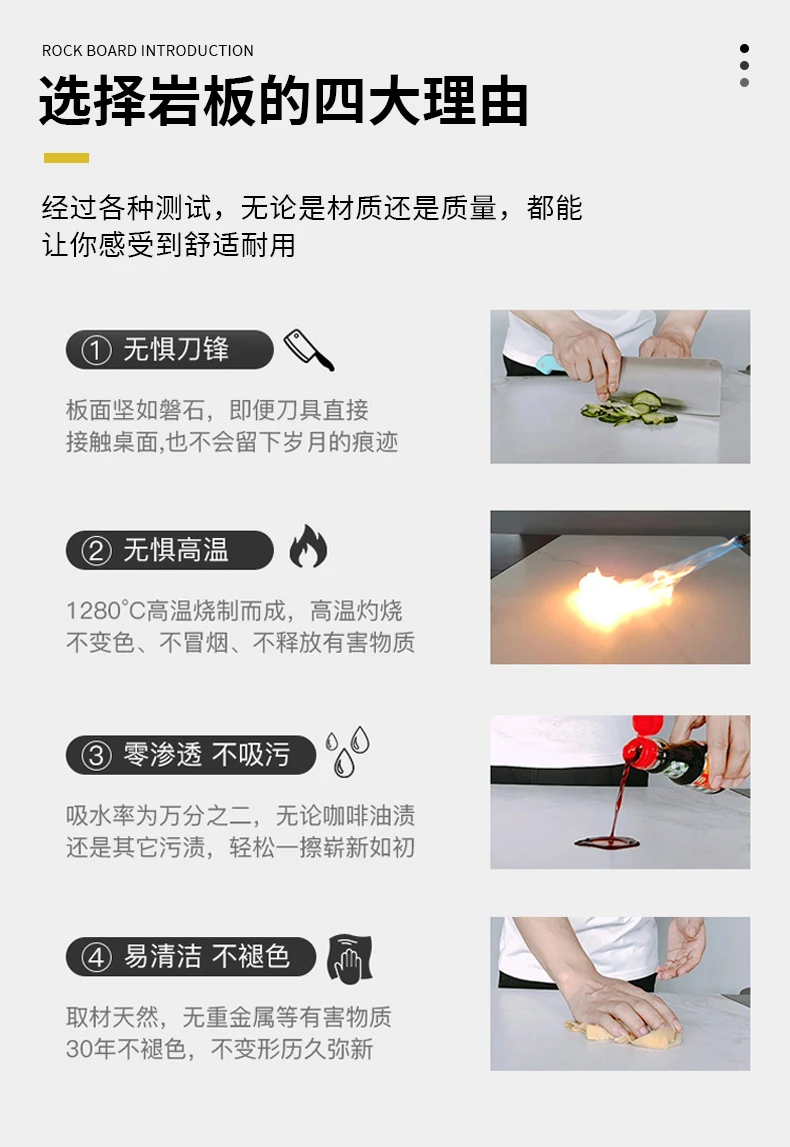 ROCK BOARD INTRODUCTION

选择岩板的四大理由

经过各种测试，无论是材质还是质量，都能让你感受到舒适耐用

① 无惧刀锋

板面坚如磐石，即便刀具直接接触桌面,也不会留下岁月的痕迹

② 无惧高温

1280°C高温烧制而成，高温灼烧不变色、不冒烟、不释放有害物质

③ 零渗透 不吸污

吸水率为万分之二，无论咖啡油渍还是其它污渍，轻松一擦崭新如初

④ 易清洁 不褪色

取材天然，无重金属等有害物质30年不褪色，不变形历久弥新