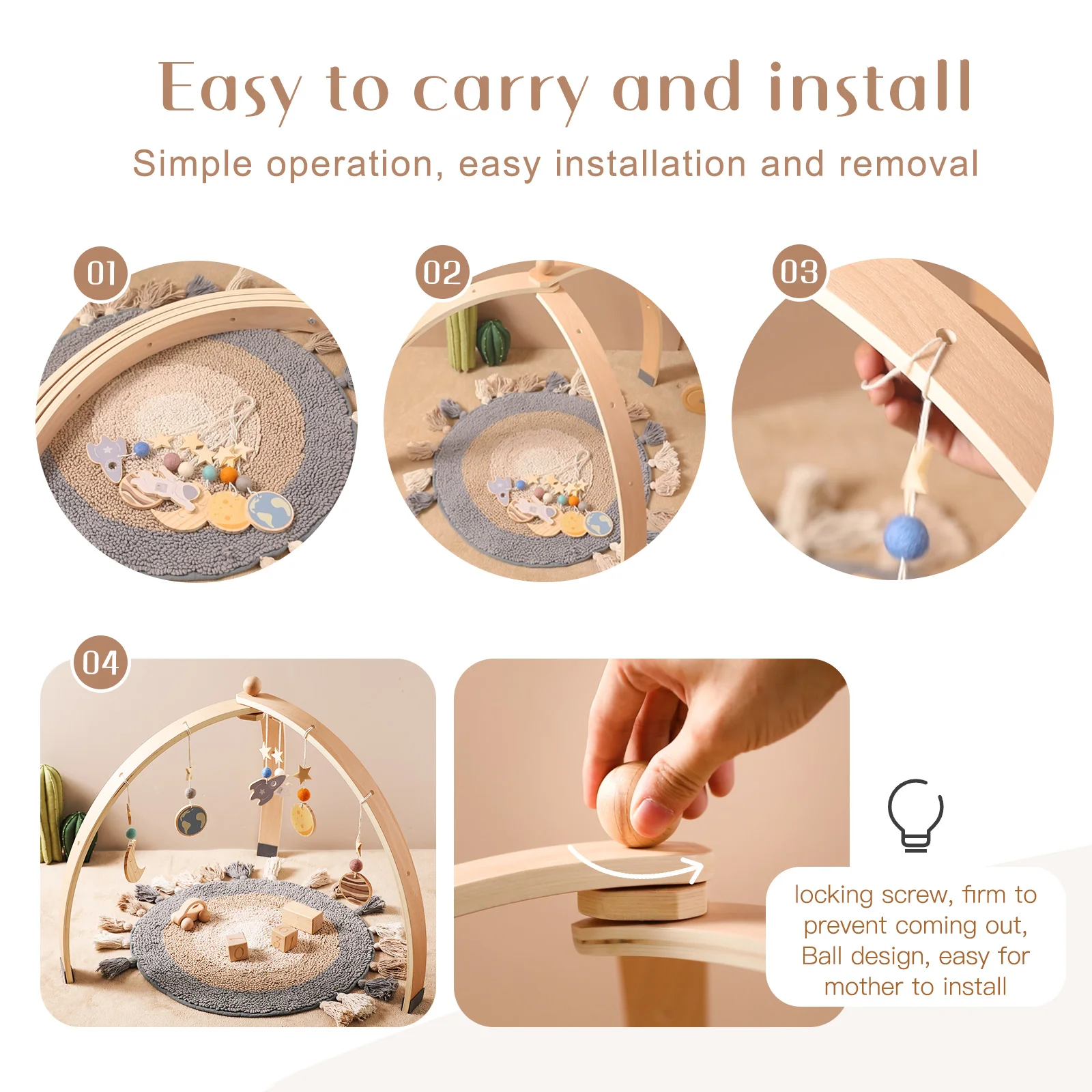 Easy to carry and install

Simple operation, easy installation and removal

01

02

03

04

locking screw, firm to prevent coming out, Ball design, easy for mother to install