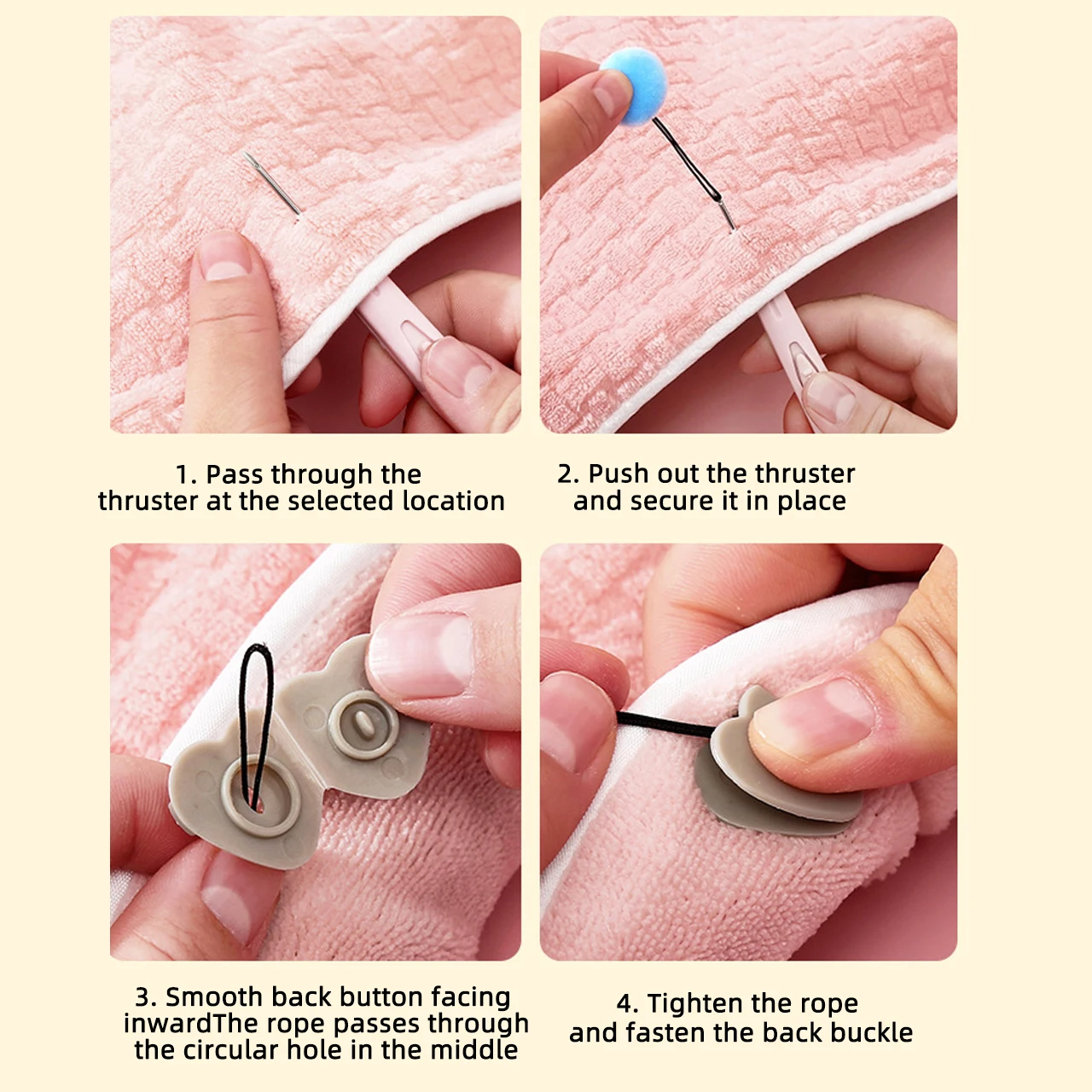 1. Pass through the thruster at the selected location

2. Push out the thruster and secure it in place

3. Smooth back button facing inwardThe rope passes through the circular hole in the middle

4. Tighten the rope and fasten the back buckle