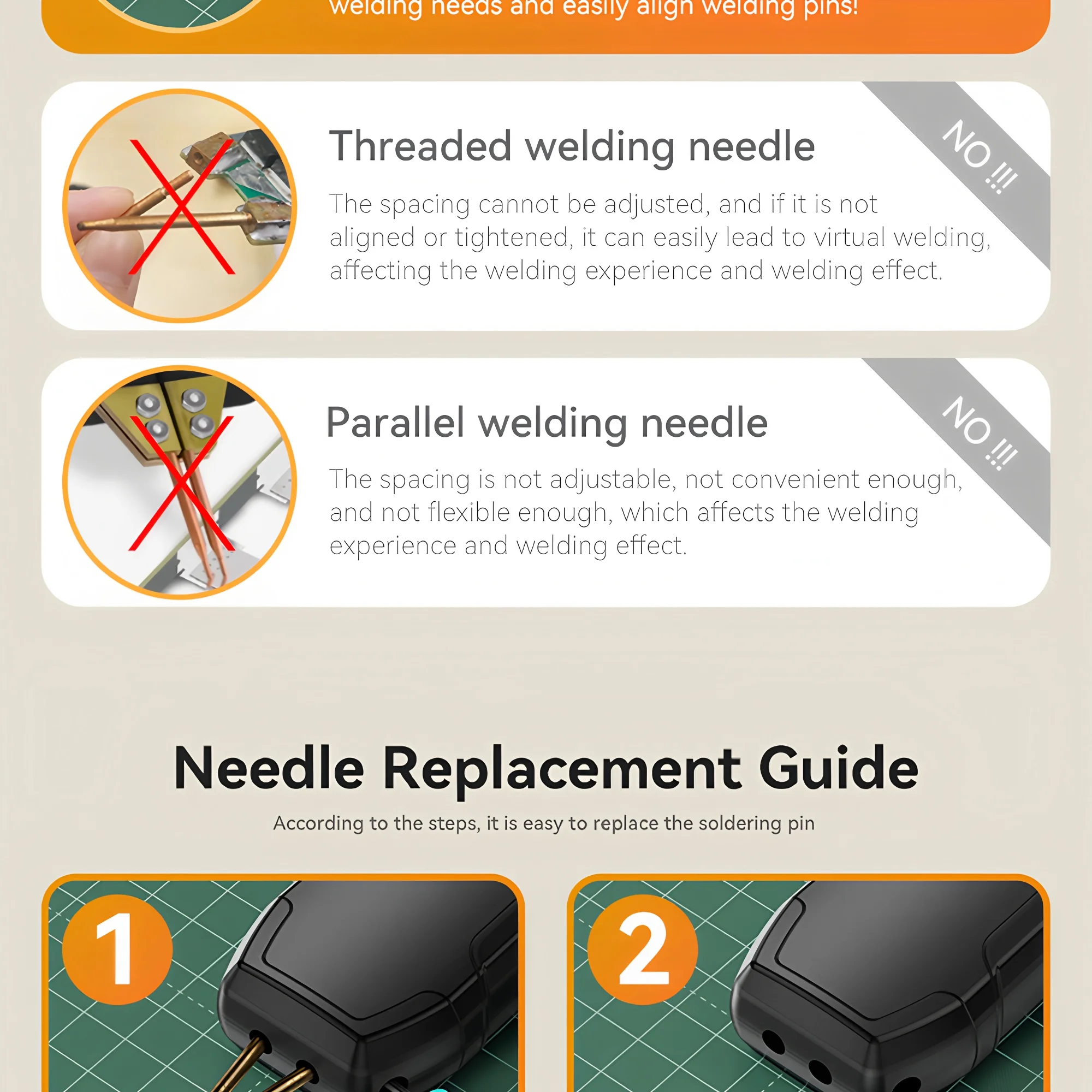 welding needs and easily align welding pins!

Threaded welding needle

NO !!!

The spacing cannot be adjusted, and if it is not aligned or tightened, it can easily lead to virtual welding, affecting the welding experience and welding effect.

Parallel welding needle

NO !!!

The spacing is not adjustable, not convenient enough, and not flexible enough, which affects the welding experience and welding effect.

Needle Replacement Guide

According to the steps, it is easy to replace the soldering pin

1

2