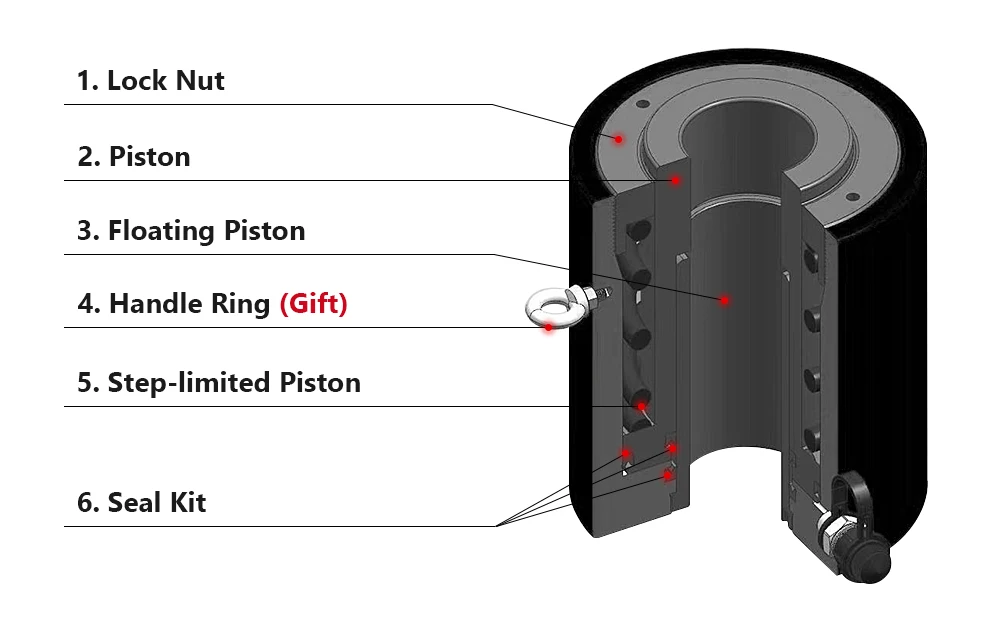 1. Lock Nut

2. Piston

3. Floating Piston

4. Handle Ring (Gift)

5. Step-limited Piston

6. Seal Kit