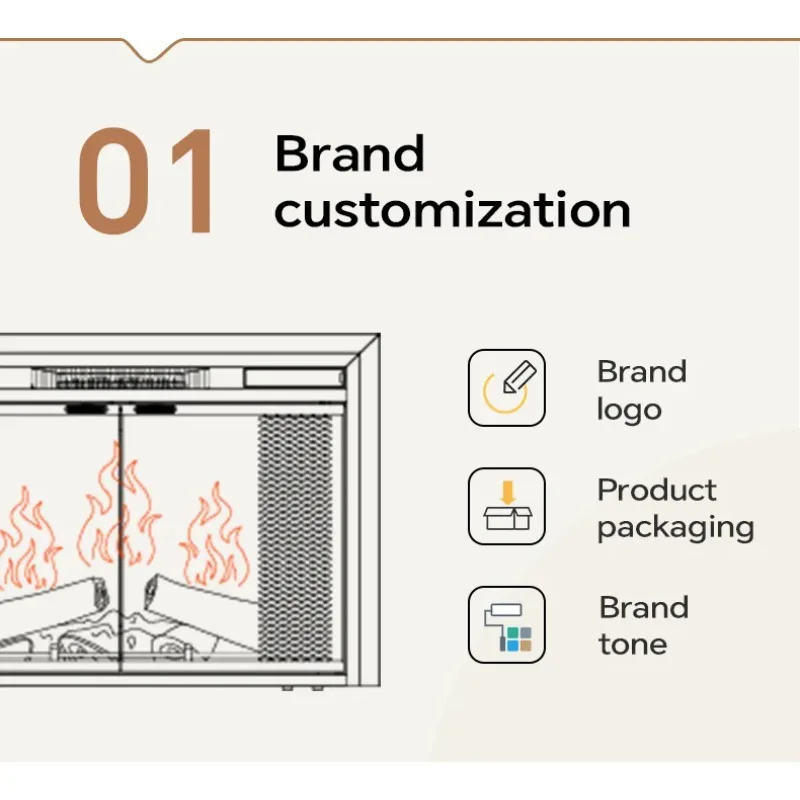 01 Brand customization

Brand logo

Product packaging

Brand tone