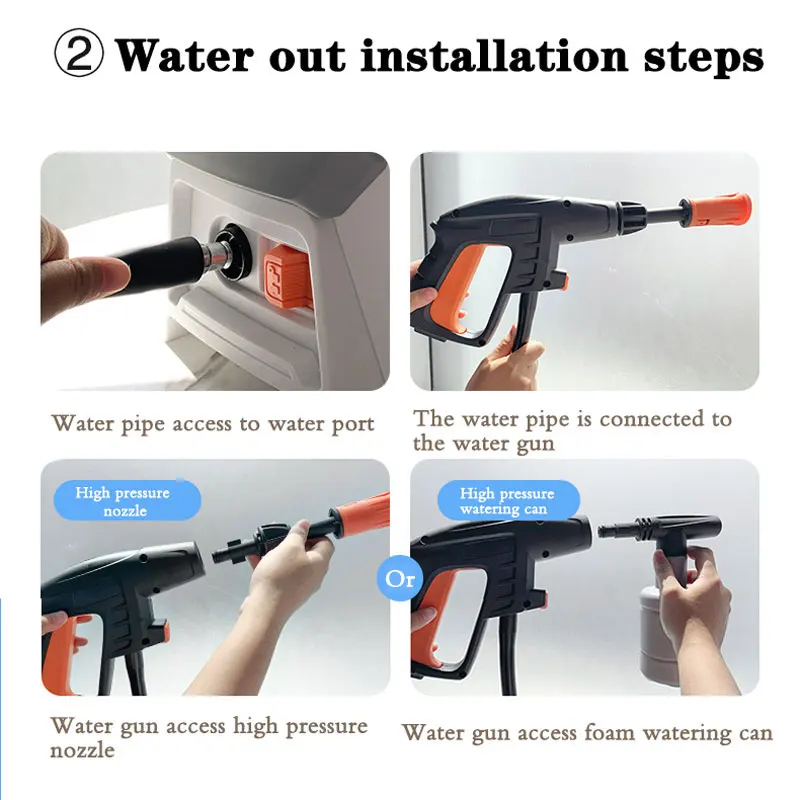 ② Water out installation steps

Water pipe access to water port

The water pipe is connected to the water gun

High pressure nozzle

Or

High pressure watering can

Water gun access high pressure nozzle

Water gun access foam watering can