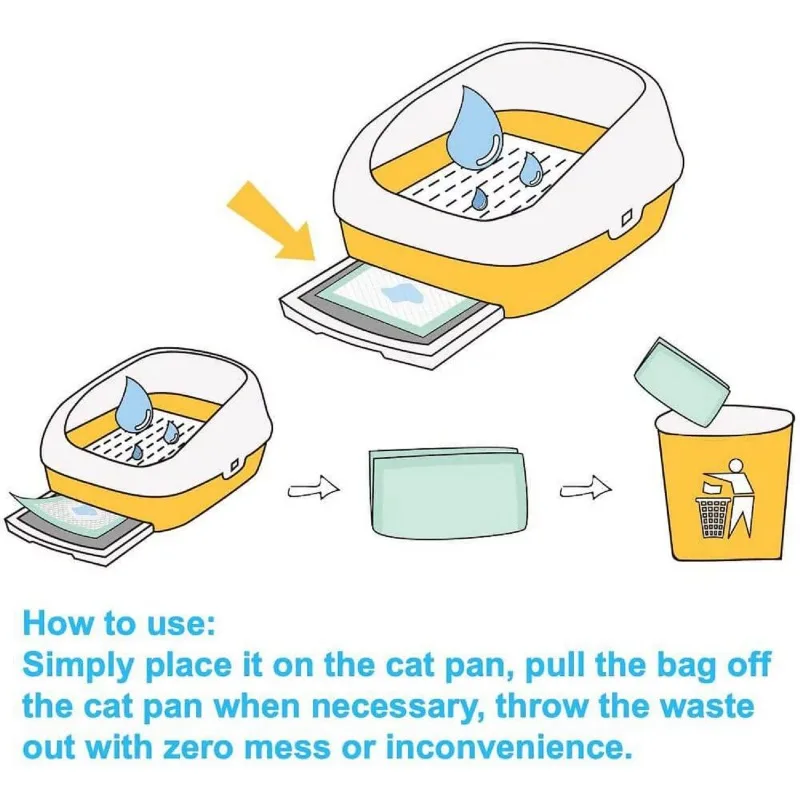 How to use:
Simply place it on the cat pan, pull the bag off the cat pan when necessary, throw the waste out with zero mess or inconvenience.