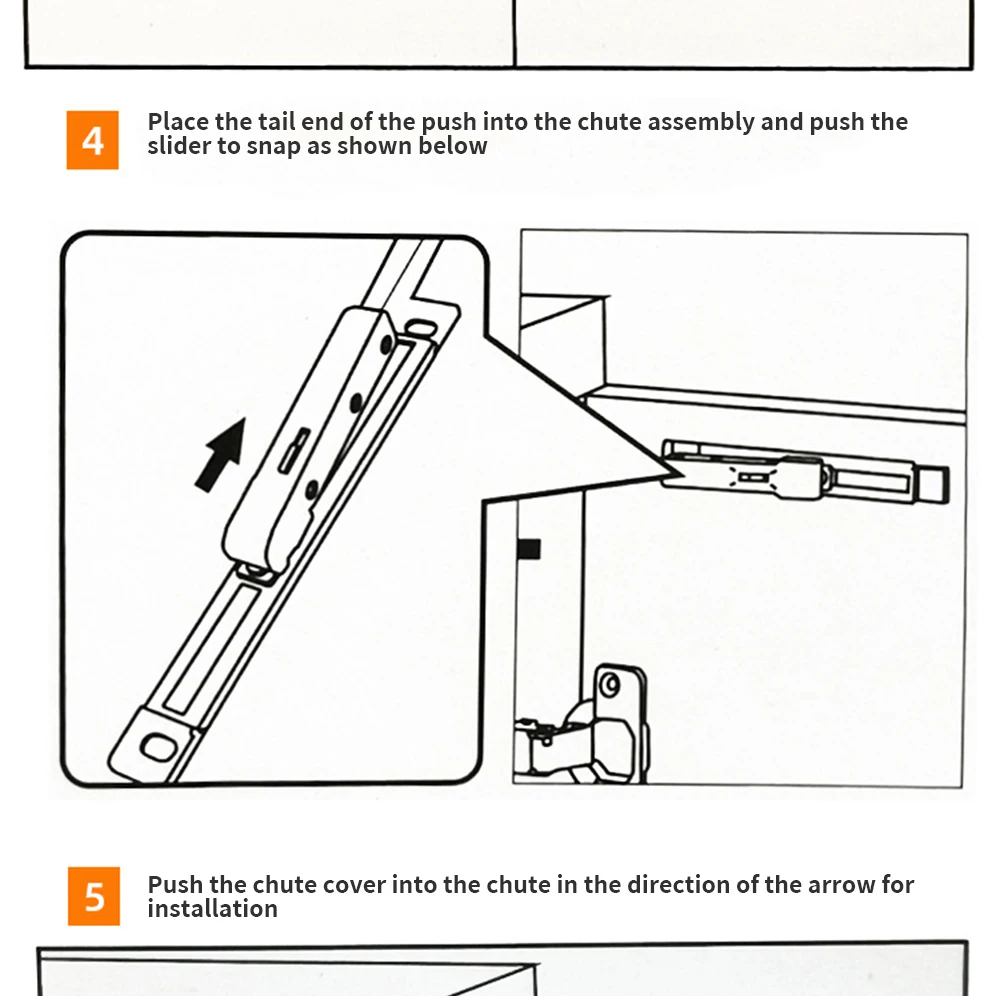 4

Place the tail end of the push into the chute assembly and push the slider to snap as shown below

5

Push the chute cover into the chute in the direction of the arrow for installation