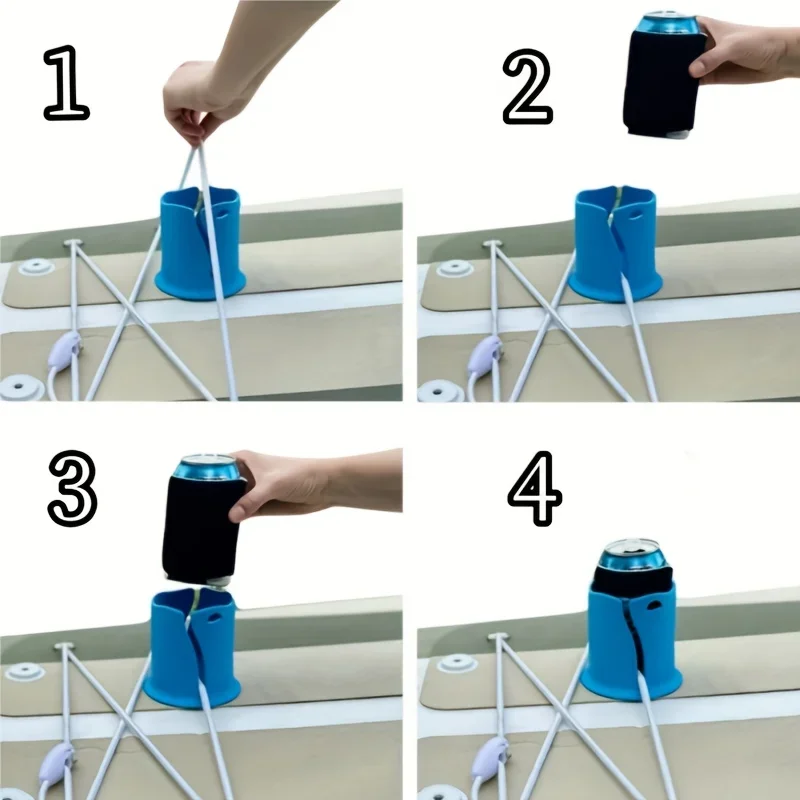 1

2

3

4