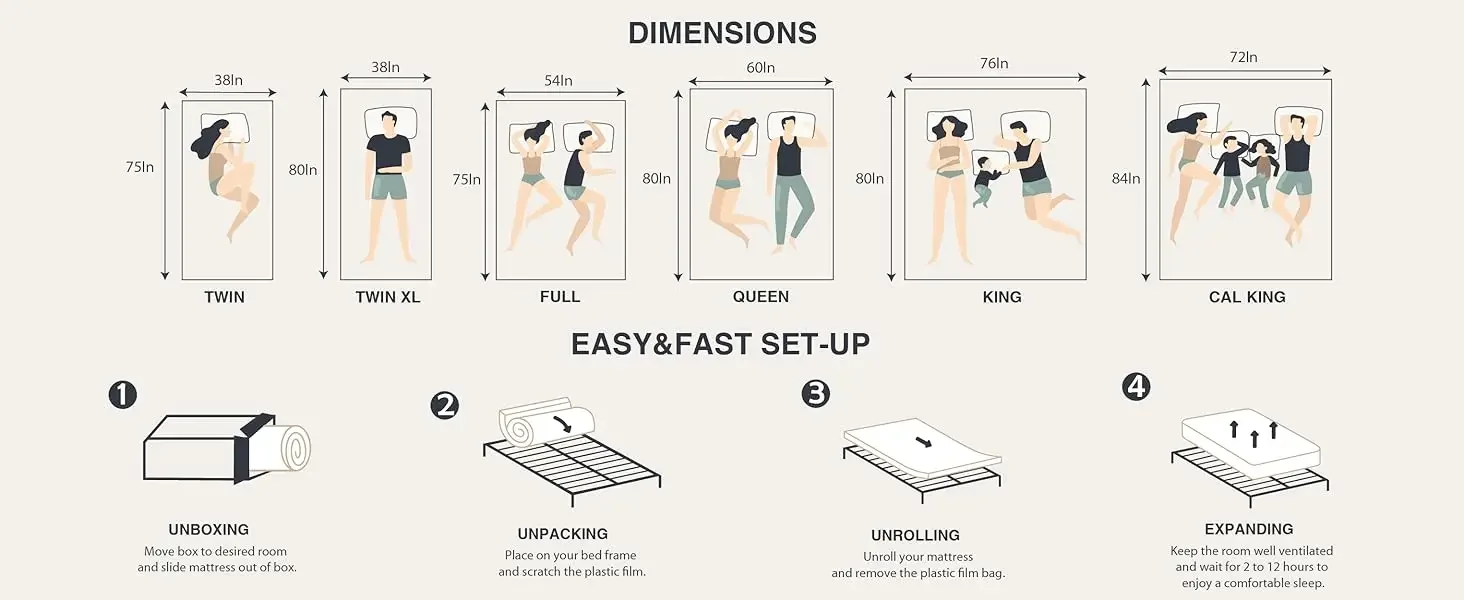 DIMENSIONS

38In
75In
TWIN

38In
80In
TWIN XL

54In
75In
FULL

60In
80In
QUEEN

76In
80In
KING

72In
84In
CAL KING

EASY&FAST SET-UP

1
UNBOXING
Move box to desired room and slide mattress out of box.

2
UNPACKING
Place on your bed frame and scratch the plastic film.

3
UNROLLING
Unroll your mattress and remove the plastic film bag.

4
EXPANDING
Keep the room well ventilated and wait for 2 to 12 hours to enjoy a comfortable sleep.