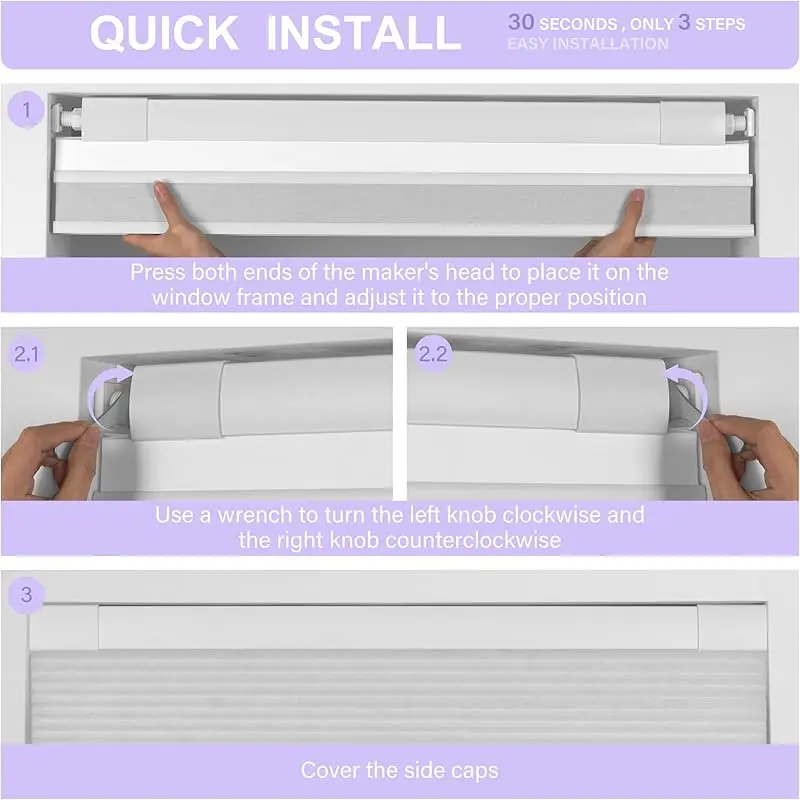 QUICK INSTALL

30 SECONDS , ONLY 3 STEPS
EASY INSTALLATION

1

Press both ends of the maker's head to place it on the window frame and adjust it to the proper position

2.1

2.2

Use a wrench to turn the left knob clockwise and the right knob counterclockwise

3

Cover the side caps