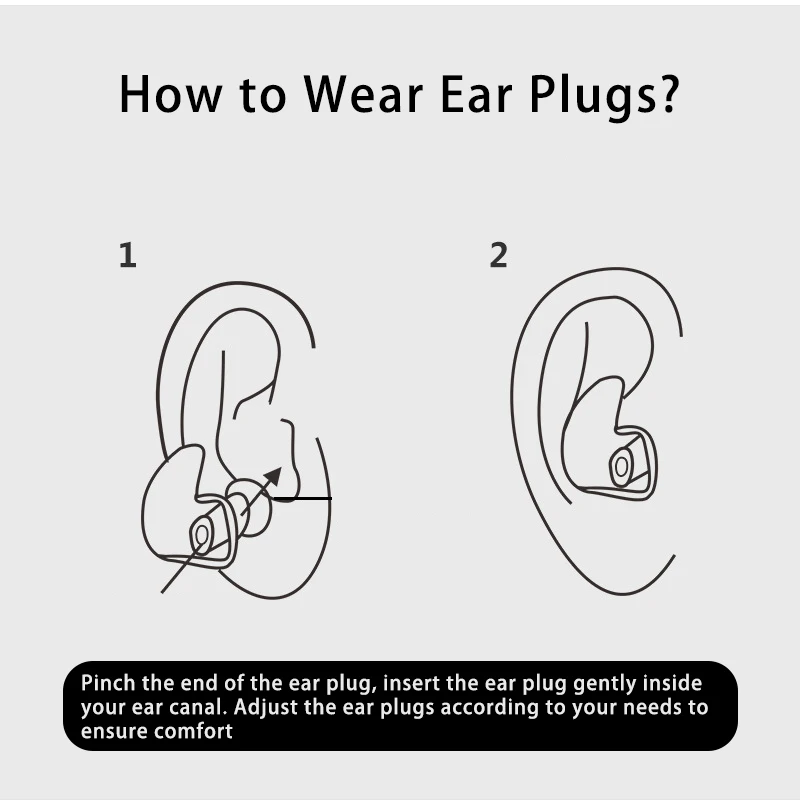 How to Wear Ear Plugs?

1

2

Pinch the end of the ear plug, insert the ear plug gently inside your ear canal. Adjust the ear plugs according to your needs to ensure comfort