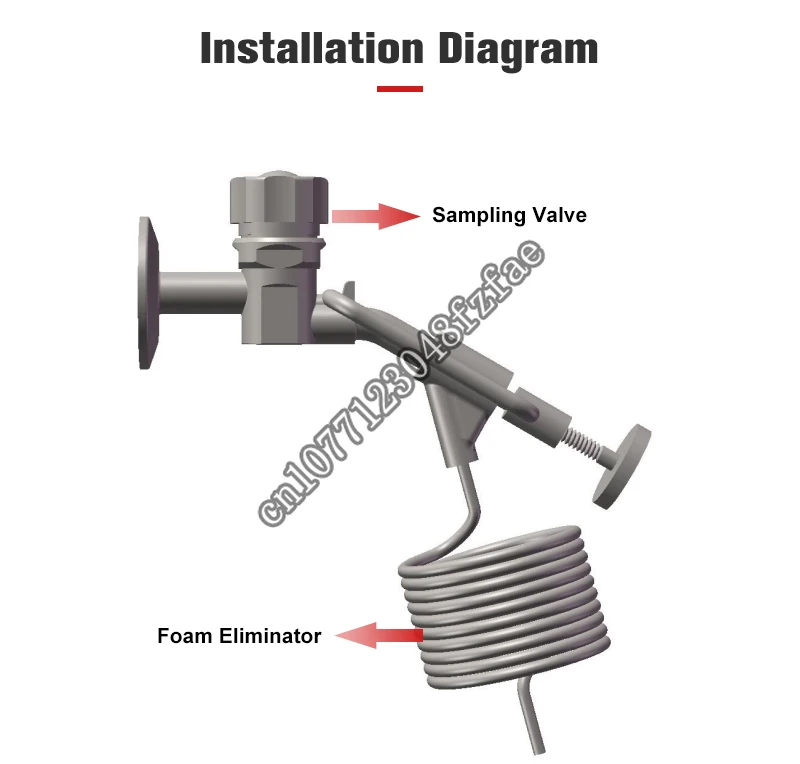 Installation Diagram

Sampling Valve

cn1077123048fzfae

Foam Eliminator