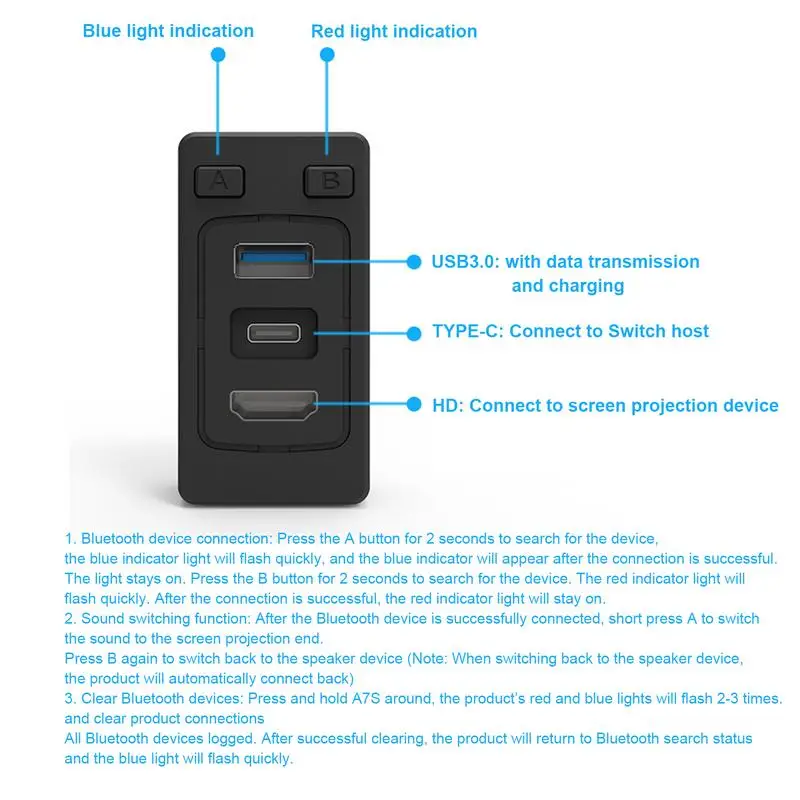 Blue light indication
Red light indication

A
B

USB3.0: with data transmission and charging
TYPE-C: Connect to Switch host
HD: Connect to screen projection device

1. Bluetooth device connection: Press the A button for 2 seconds to search for the device, the blue indicator light will flash quickly, and the blue indicator will appear after the connection is successful. The light stays on. Press the B button for 2 seconds to search for the device. The red indicator light will flash quickly. After the connection is successful, the red indicator light will stay on.
2. Sound switching function: After the Bluetooth device is successfully connected, short press A to switch the sound to the screen projection end.
Press B again to switch back to the speaker device (Note: When switching back to the speaker device, the product will automatically connect back)
3. Clear Bluetooth devices: Press and hold A7S around, the product's red and blue lights will flash 2-3 times. and clear product connections
All Bluetooth devices logged. After successful clearing, the product will return to Bluetooth search status and the blue light will flash quickly.