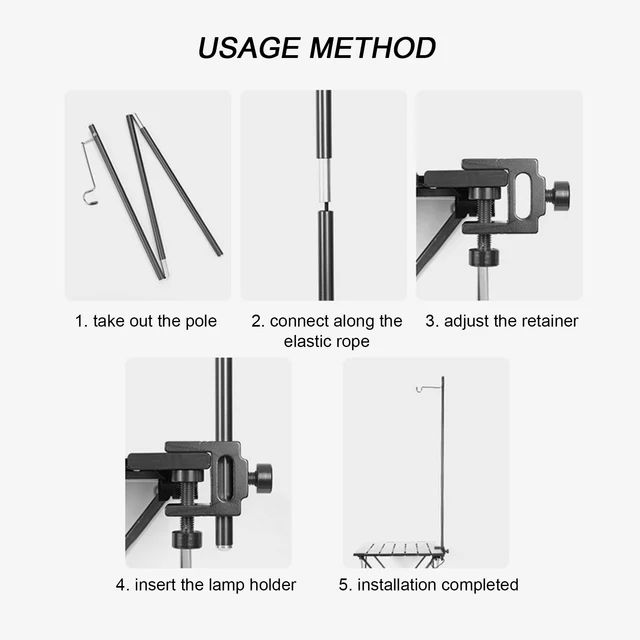 USAGE METHOD

1. take out the pole

2. connect along the elastic rope

3. adjust the retainer

4. insert the lamp holder

5. installation completed