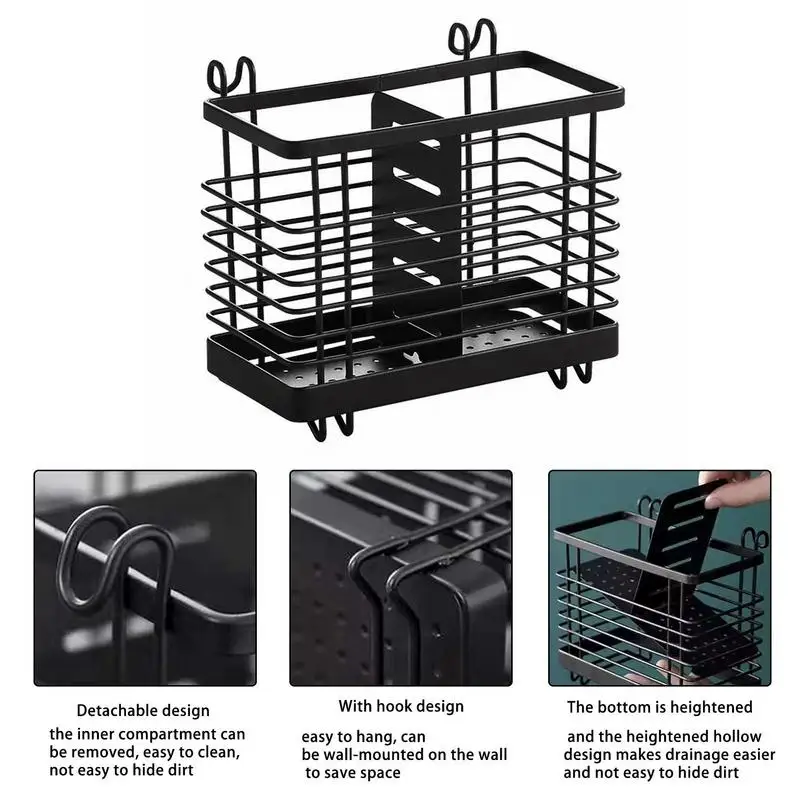 Detachable design

the inner compartment can be removed, easy to clean, not easy to hide dirt

With hook design

easy to hang, can be wall-mounted on the wall to save space

The bottom is heightened

and the heightened hollow design makes drainage easier and not easy to hide dirt