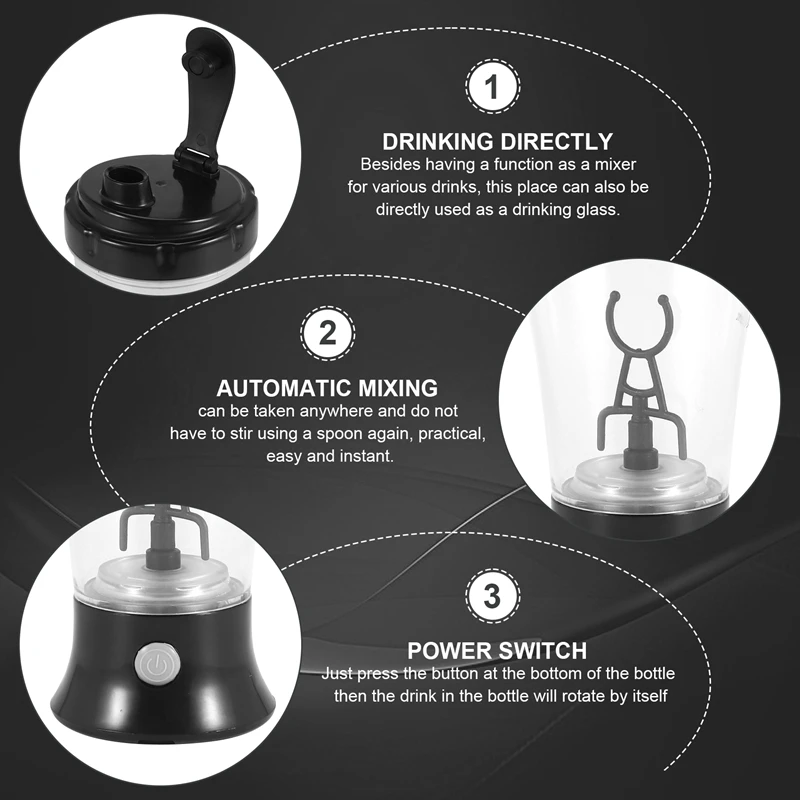 1

DRINKING DIRECTLY
Besides having a function as a mixer for various drinks, this place can also be directly used as a drinking glass.

2

AUTOMATIC MIXING
can be taken anywhere and do not have to stir using a spoon again, practical, easy and instant.

3

POWER SWITCH
Just press the button at the bottom of the bottle then the drink in the bottle will rotate by itself