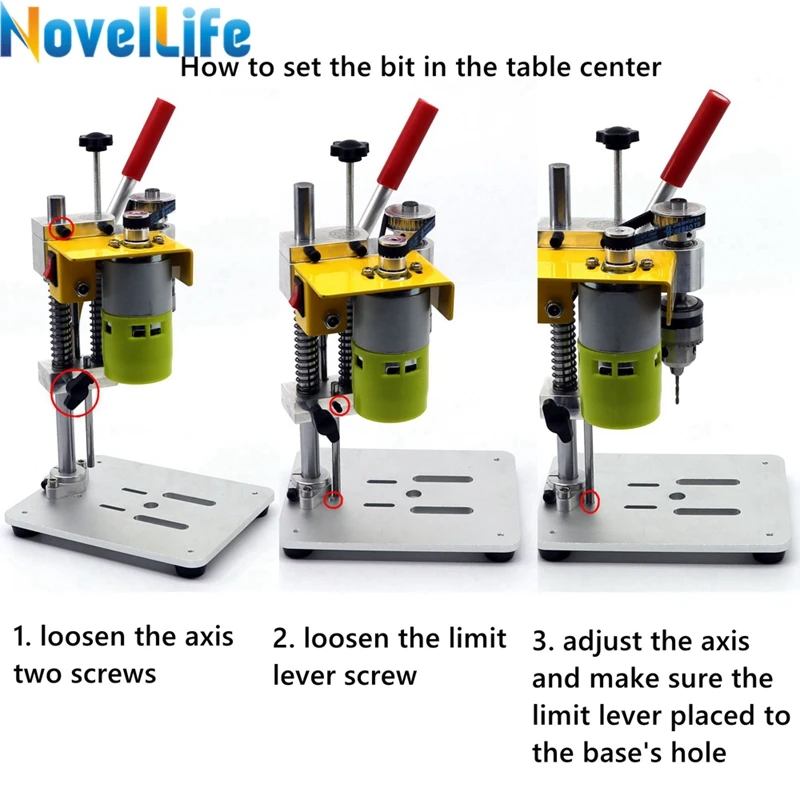 NovelLife
How to set the bit in the table center

1. loosen the axis two screws

2. loosen the limit lever screw

3. adjust the axis and make sure the limit lever placed to the base's hole