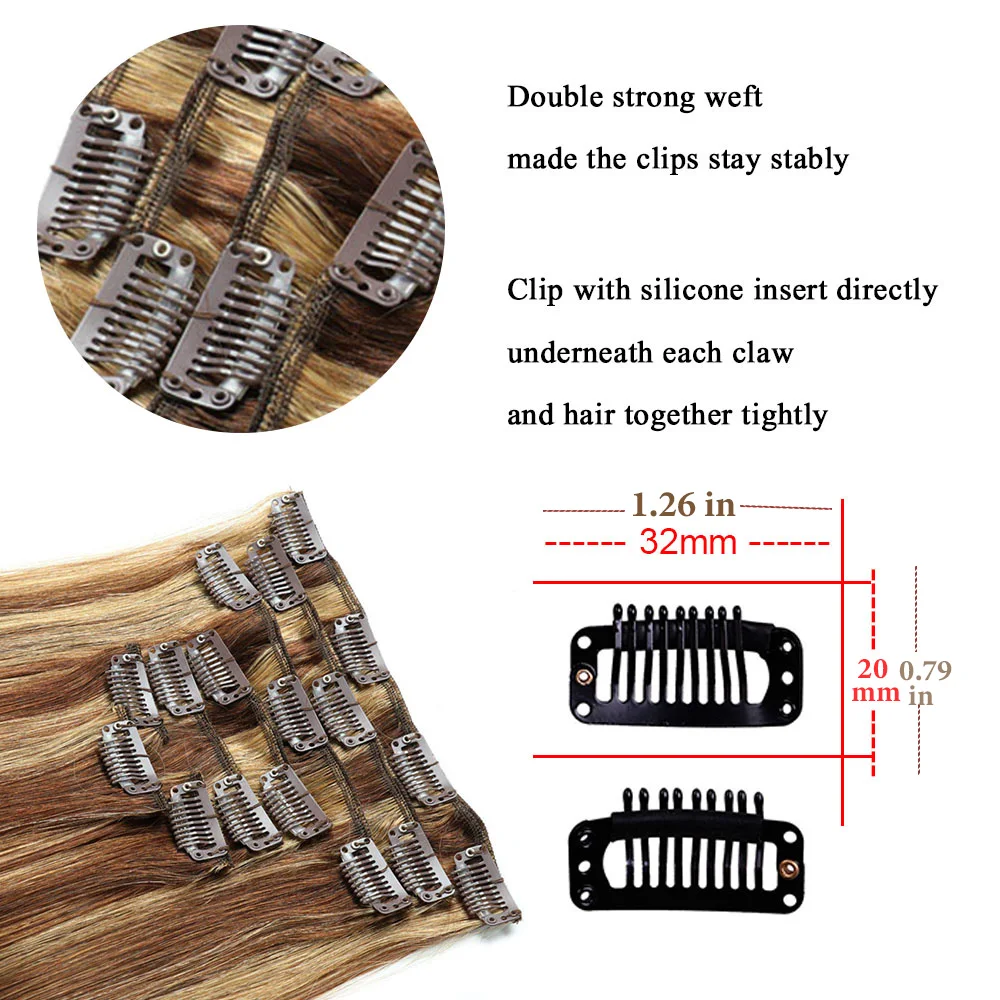 Double strong weft
made the clips stay stably

Clip with silicone insert directly
underneath each claw
and hair together tightly

1.26 in
32mm

20 mm
0.79 in