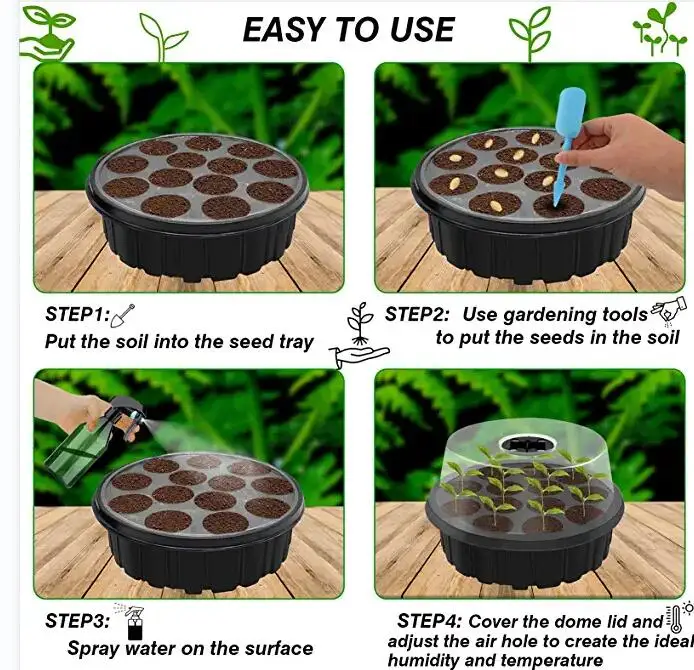 EASY TO USE

STEP1:
Put the soil into the seed tray

STEP2: Use gardening tools to put the seeds in the soil

STEP3:
Spray water on the surface

STEP4: Cover the dome lid and adjust the air hole to create the ideal humidity and temperature