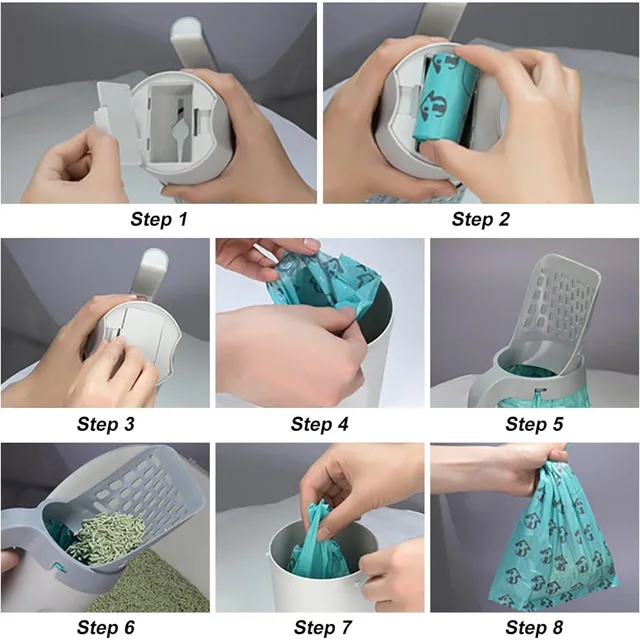 Step 1

Step 2

Step 3

Step 4

Step 5

Step 6

Step 7

Step 8