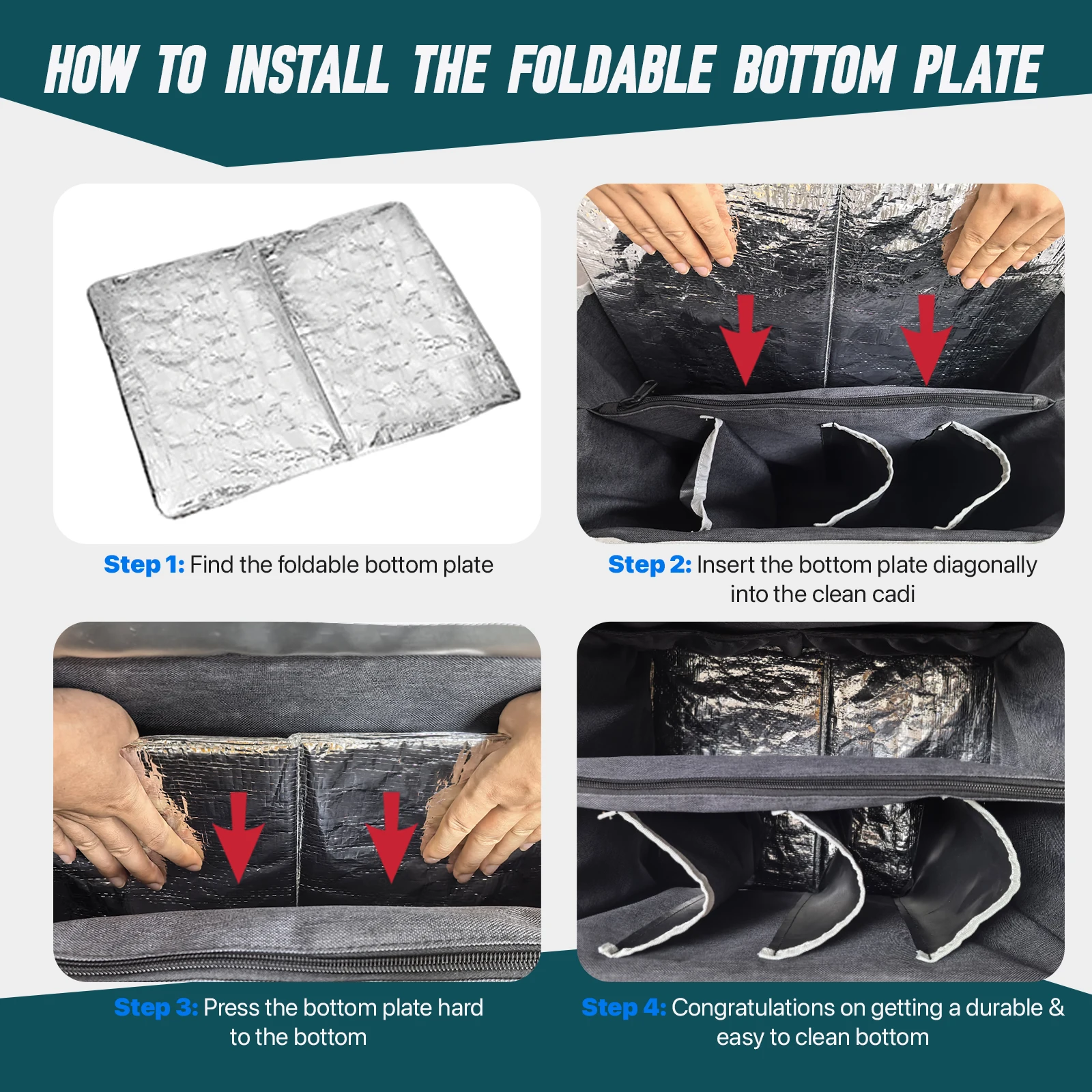 HOW TO INSTALL THE FOLDABLE BOTTOM PLATE

Step 1: Find the foldable bottom plate

Step 2: Insert the bottom plate diagonally into the clean cadi

Step 3: Press the bottom plate hard to the bottom

Step 4: Congratulations on getting a durable & easy to clean bottom