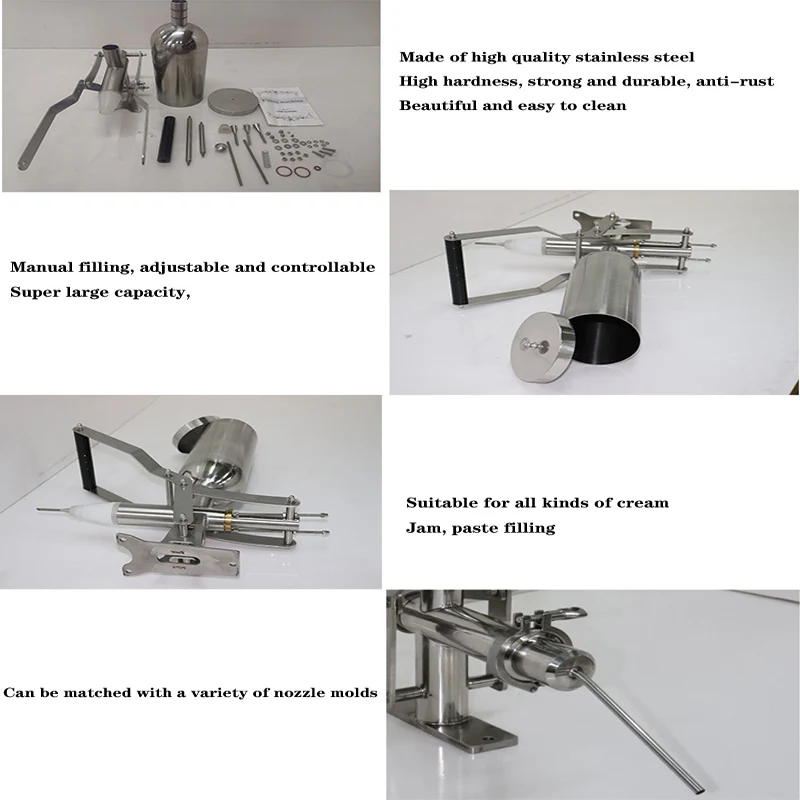 Made of high quality stainless steel
High hardness, strong and durable, anti-rust
Beautiful and easy to clean

Manual filling, adjustable and controllable
Super large capacity,

Suitable for all kinds of cream
Jam, paste filling

Can be matched with a variety of nozzle molds