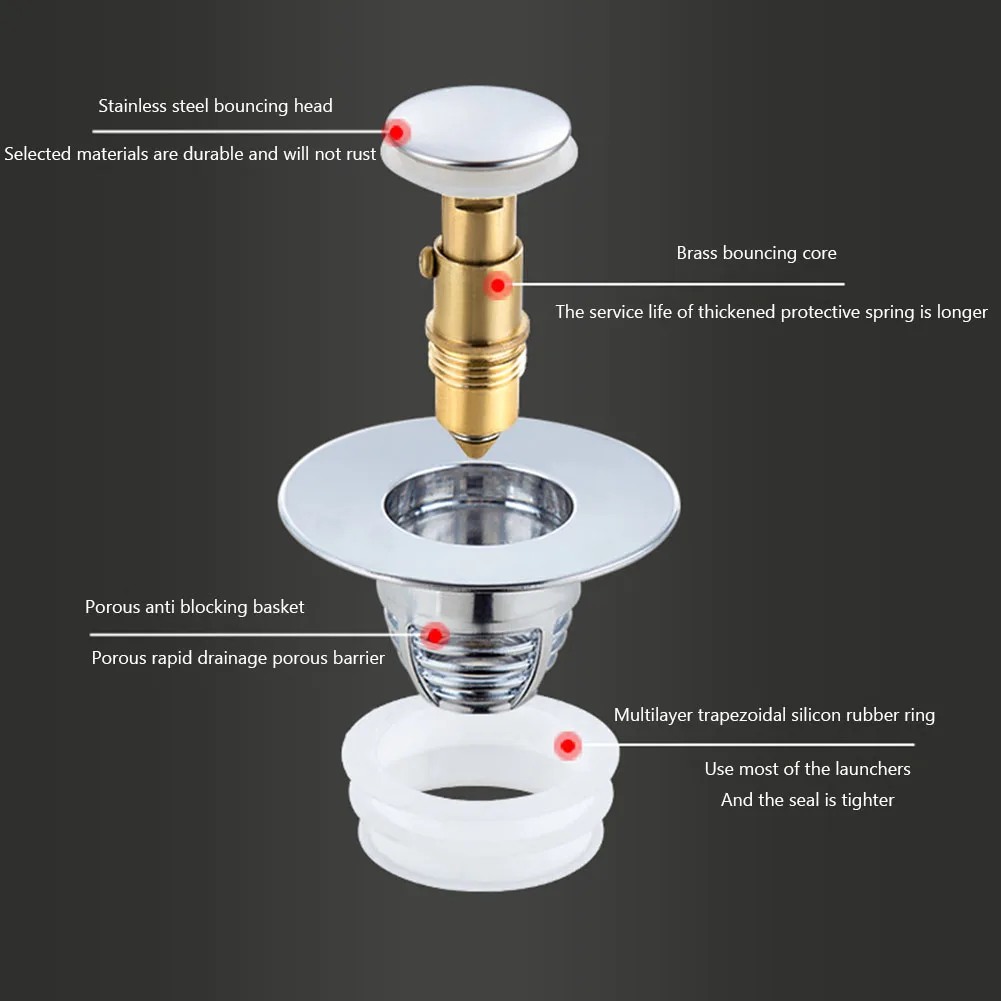 Stainless steel bouncing head

Selected materials are durable and will not rust

Brass bouncing core

The service life of thickened protective spring is longer

Porous anti blocking basket

Porous rapid drainage porous barrier

Multilayer trapezoidal silicon rubber ring

Use most of the launchers

And the seal is tighter