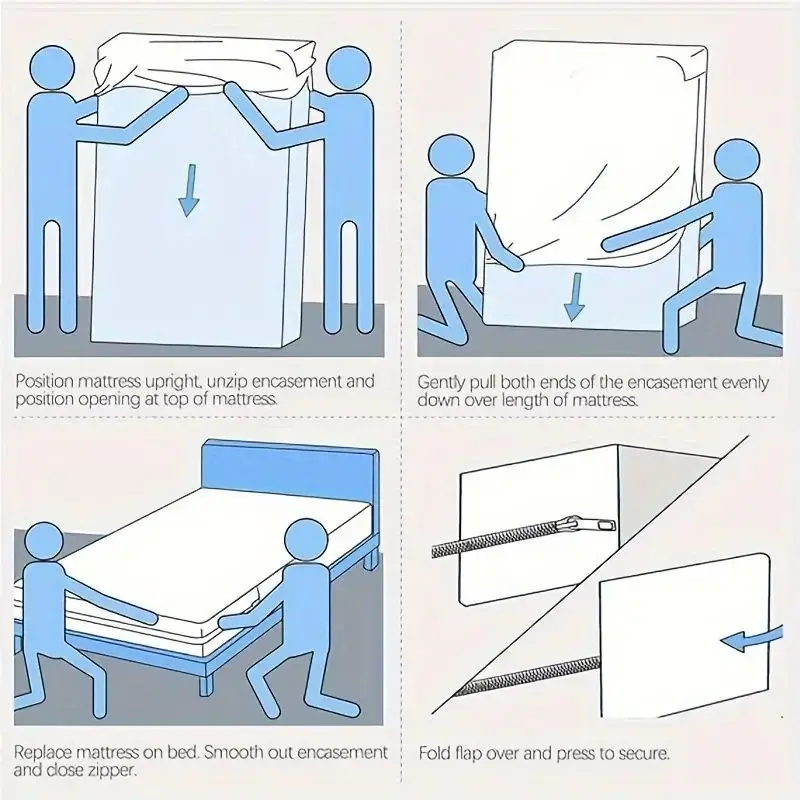 Position mattress upright, unzip encasement and position opening at top of mattress.

Gently pull both ends of the encasement evenly down over length of mattress.

Replace mattress on bed. Smooth out encasement and close zipper.

Fold flap over and press to secure.