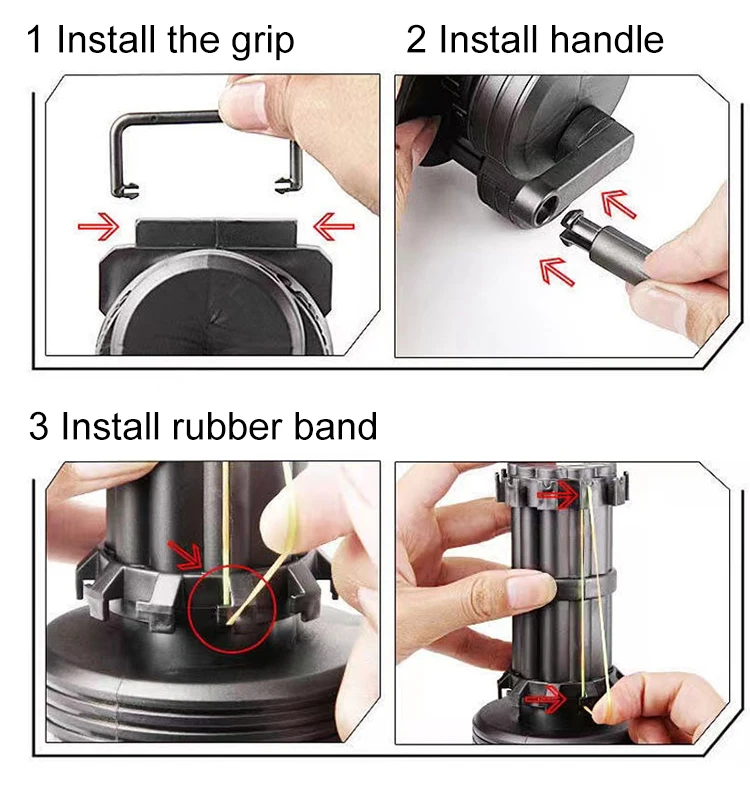 1 Install the grip

2 Install handle

3 Install rubber band