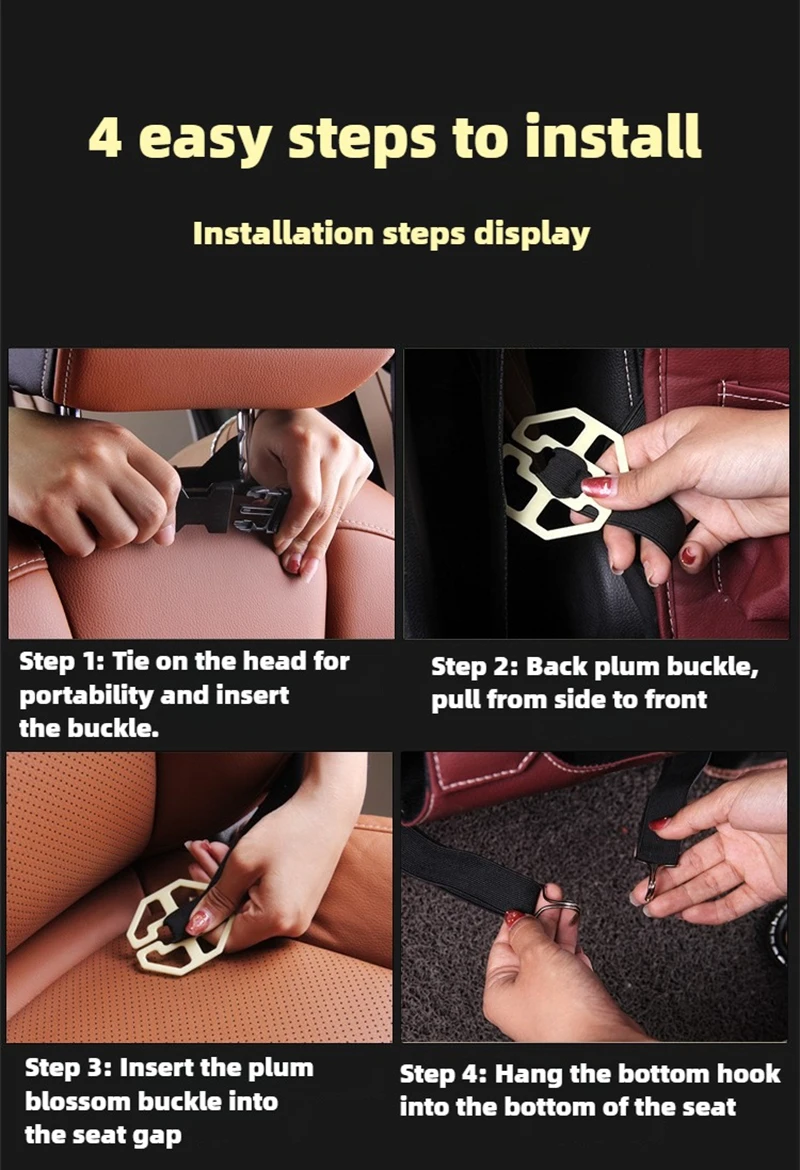 4 easy steps to install

Installation steps display

Step 1: Tie on the head for portability and insert the buckle.

Step 2: Back plum buckle, pull from side to front

Step 3: Insert the plum blossom buckle into the seat gap

Step 4: Hang the bottom hook into the bottom of the seat