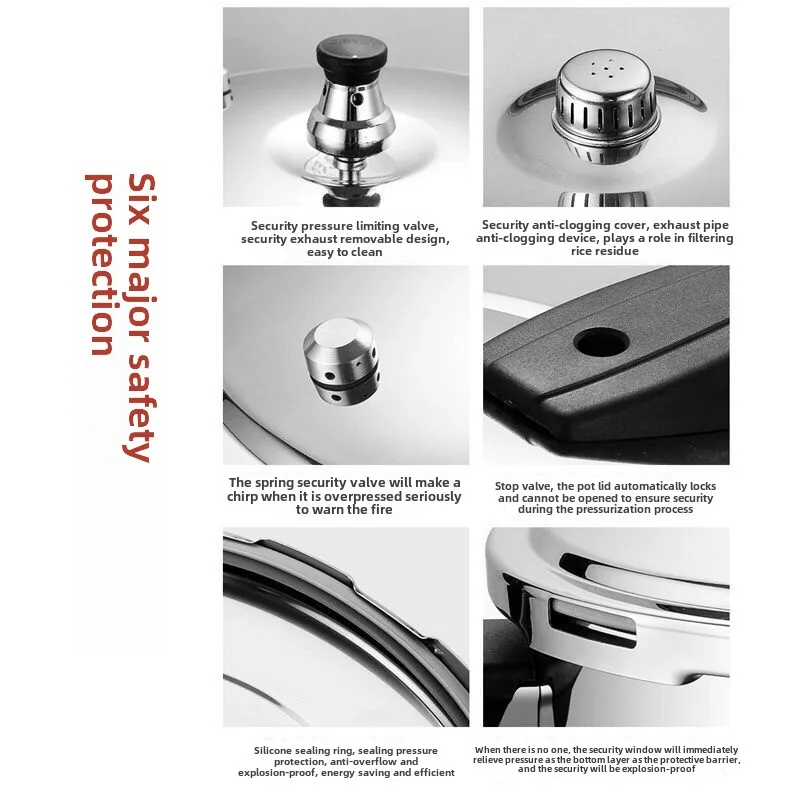 Six major safety protection

Security pressure limiting valve, security exhaust removable design, easy to clean

Security anti-clogging cover, exhaust pipe anti-clogging device, plays a role in filtering rice residue

The spring security valve will make a chirp when it is overpressed seriously to warn the fire

Stop valve, the pot lid automatically locks and cannot be opened to ensure security during the pressurization process

Silicone sealing ring, sealing pressure protection, anti-overflow and explosion-proof, energy saving and efficient

When there is no one, the security window will immediately relieve pressure as the bottom layer as the protective barrier, and the security will be explosion-proof