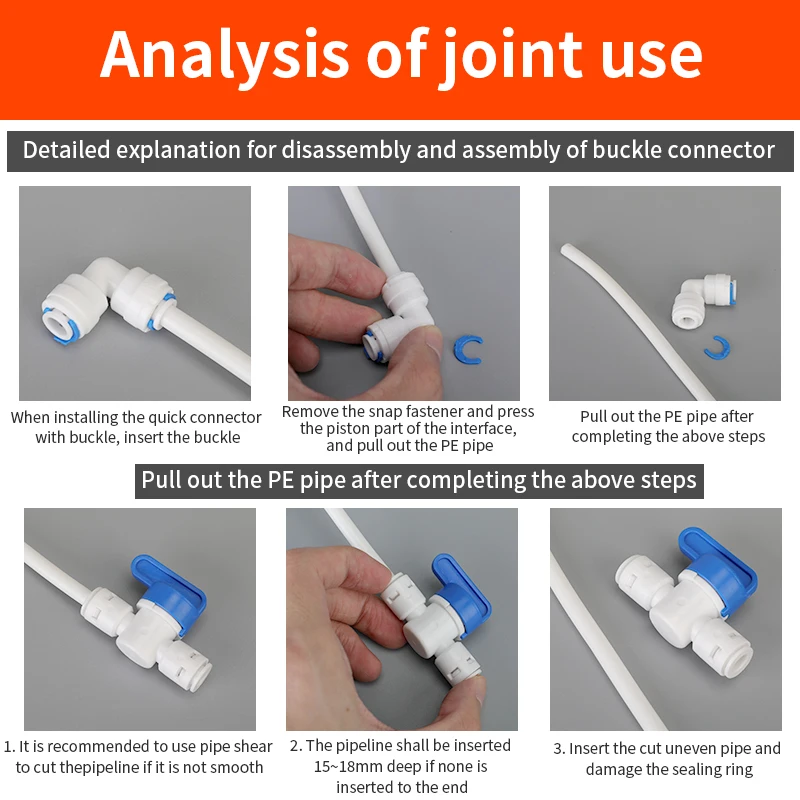 Analysis of joint use

Detailed explanation for disassembly and assembly of buckle connector

When installing the quick connector with buckle, insert the buckle

Remove the snap fastener and press the piston part of the interface, and pull out the PE pipe

Pull out the PE pipe after completing the above steps

Pull out the PE pipe after completing the above steps

1. It is recommended to use pipe shear to cut thepipeline if it is not smooth

2. The pipeline shall be inserted 15~18mm deep if none is inserted to the end

3. Insert the cut uneven pipe and damage the sealing ring