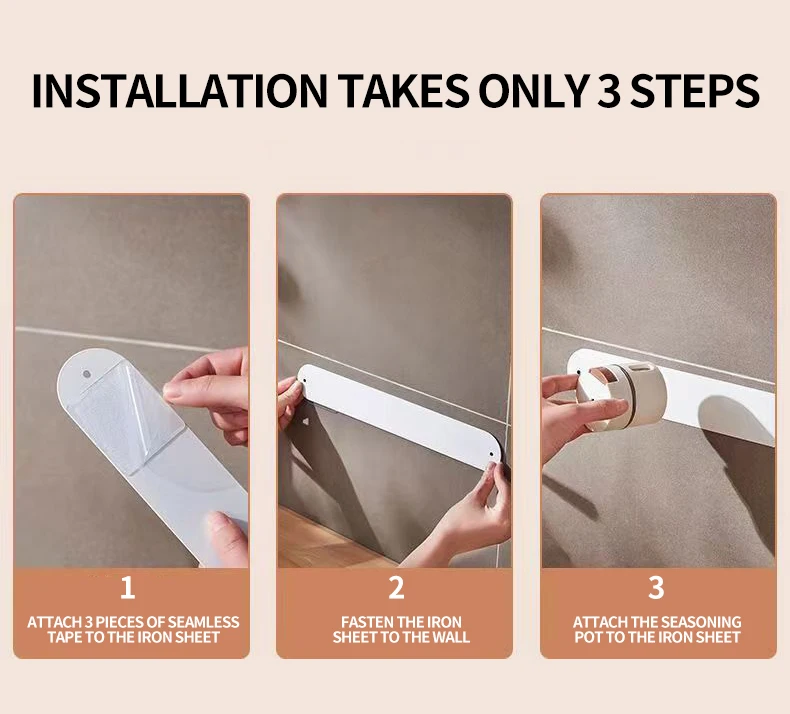 INSTALLATION TAKES ONLY 3 STEPS

1
ATTACH 3 PIECES OF SEAMLESS TAPE TO THE IRON SHEET

2
FASTEN THE IRON SHEET TO THE WALL

3
ATTACH THE SEASONING POT TO THE IRON SHEET