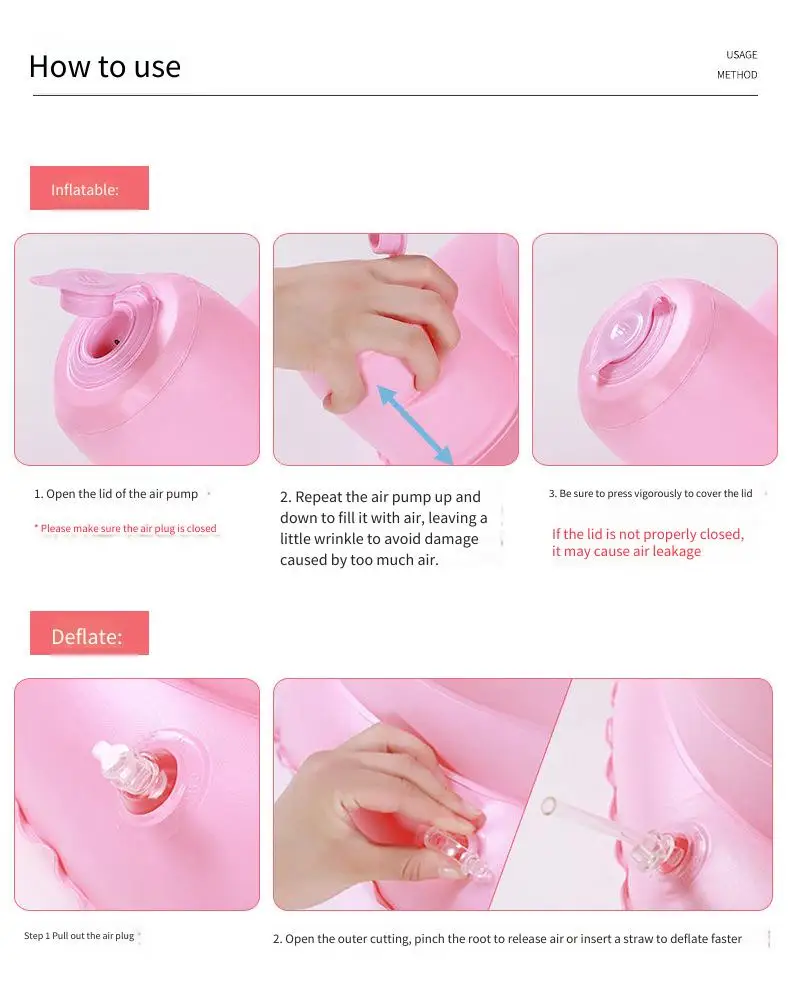 How to use

USAGE
METHOD

Inflatable:

1. Open the lid of the air pump

* Please make sure the air plug is closed

2. Repeat the air pump up and down to fill it with air, leaving a little wrinkle to avoid damage caused by too much air.

3. Be sure to press vigorously to cover the lid

If the lid is not properly closed, it may cause air leakage

Deflate:

Step 1 Pull out the air plug

2. Open the outer cutting, pinch the root to release air or insert a straw to deflate faster