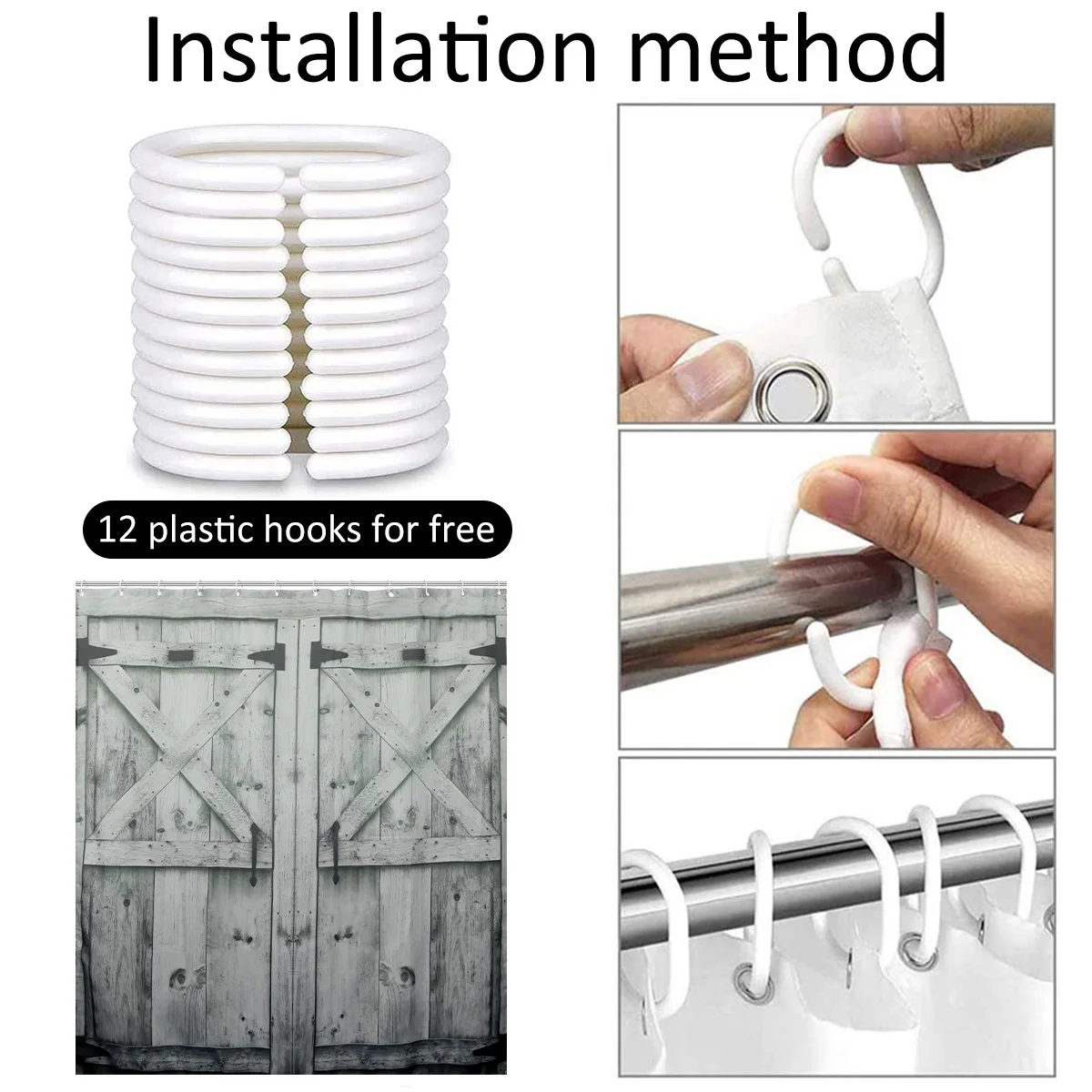 Installation method

12 plastic hooks for free