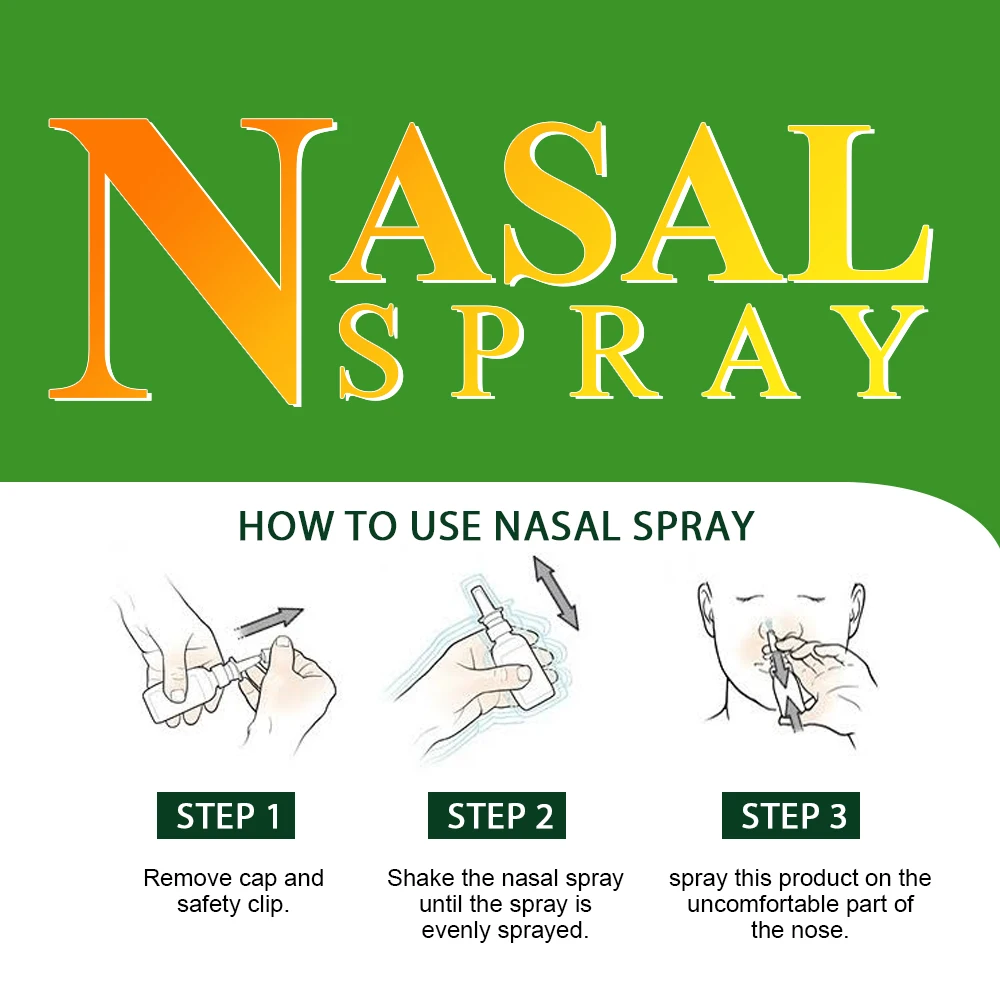 NASAL SPRAY

HOW TO USE NASAL SPRAY

STEP 1

Remove cap and safety clip.

STEP 2

Shake the nasal spray until the spray is evenly sprayed.

STEP 3

spray this product on the uncomfortable part of the nose.