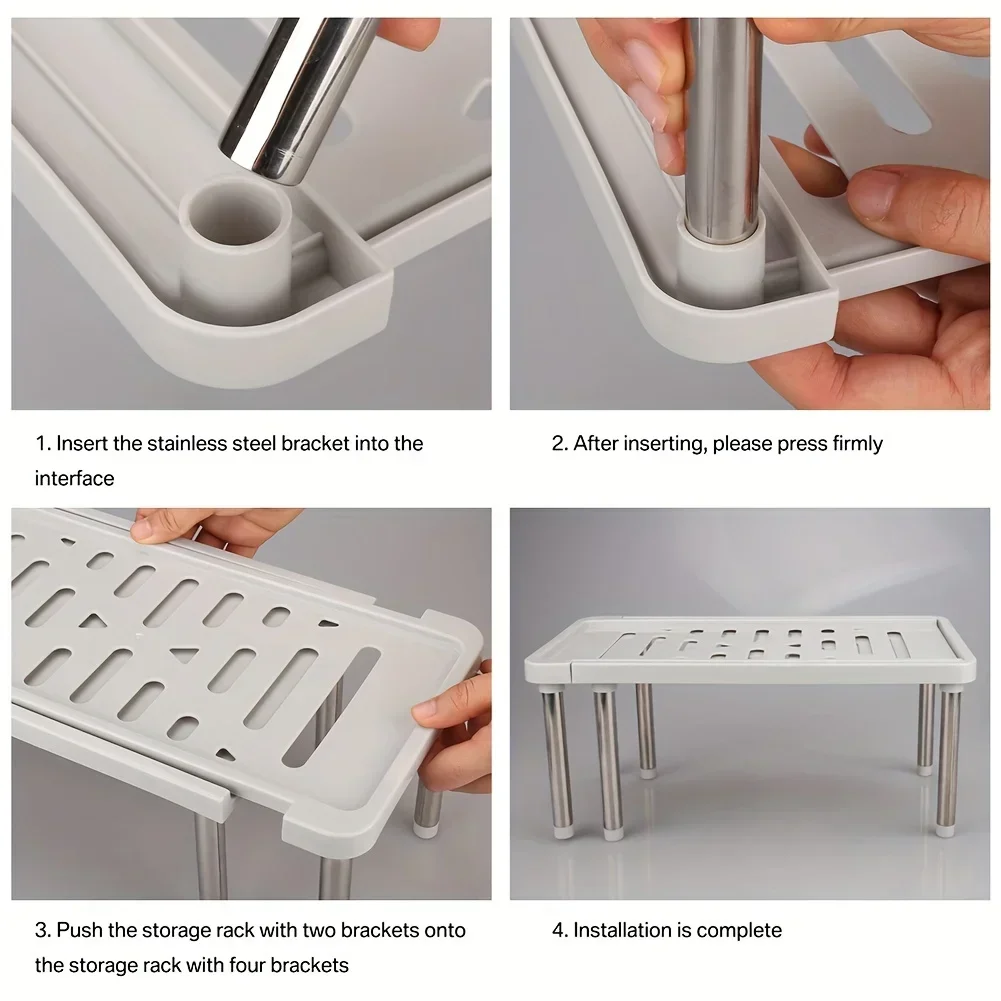 1. Insert the stainless steel bracket into the interface

2. After inserting, please press firmly

3. Push the storage rack with two brackets onto the storage rack with four brackets

4. Installation is complete