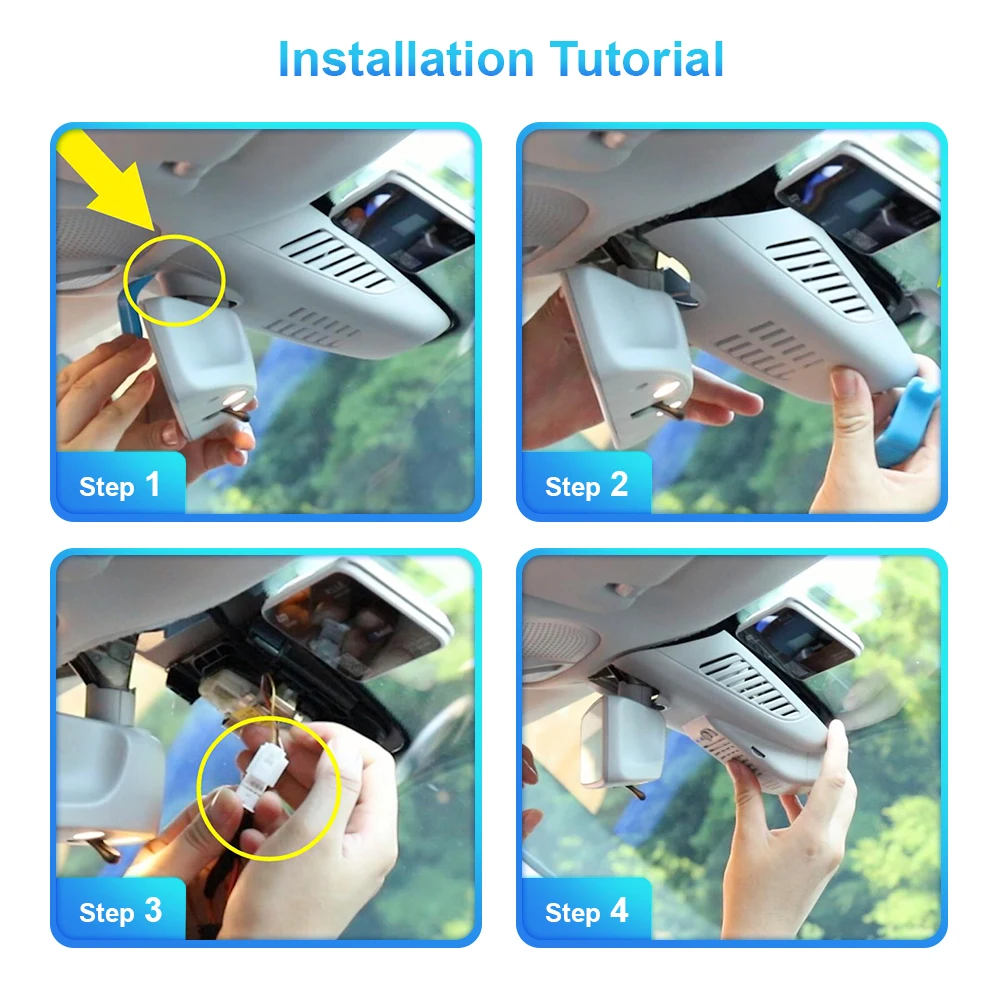 Installation Tutorial

Step 1

Step 2

Step 3

Step 4