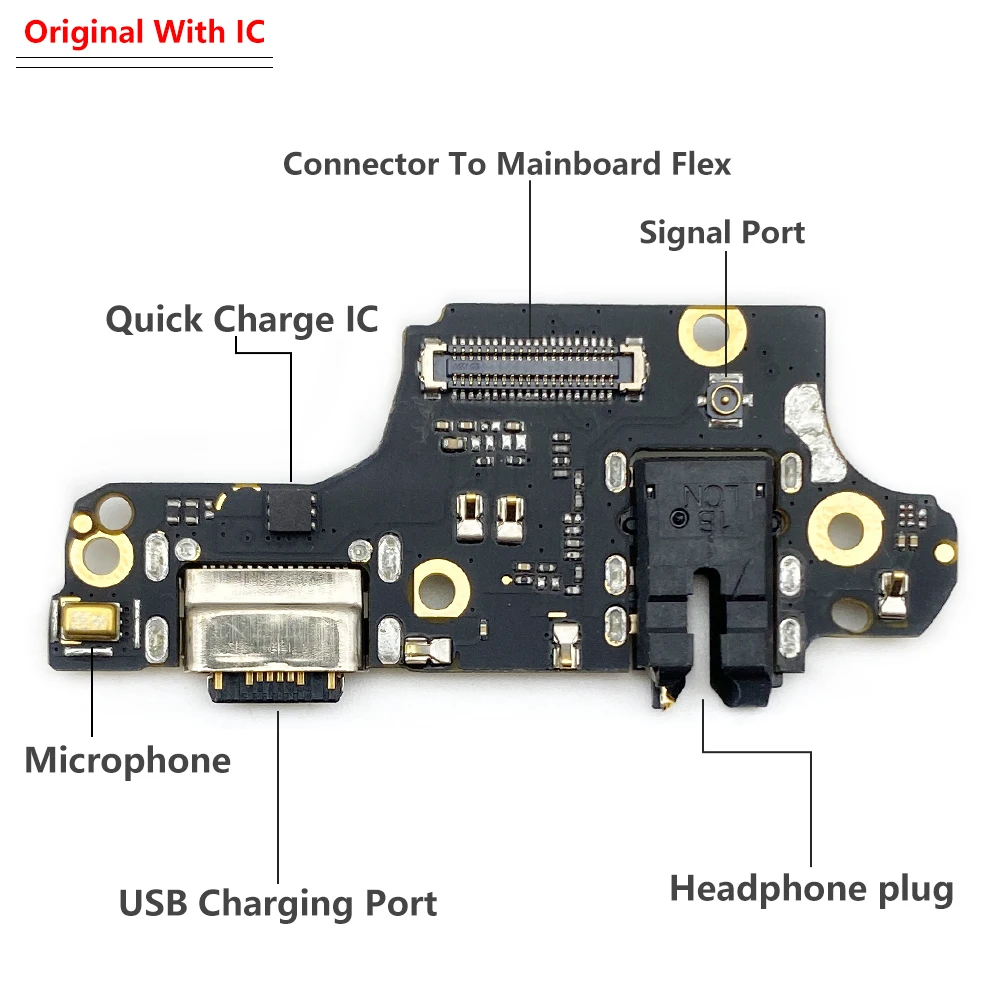 Original With IC

Connector To Mainboard Flex

Signal Port

Quick Charge IC

Microphone

USB Charging Port

Headphone plug