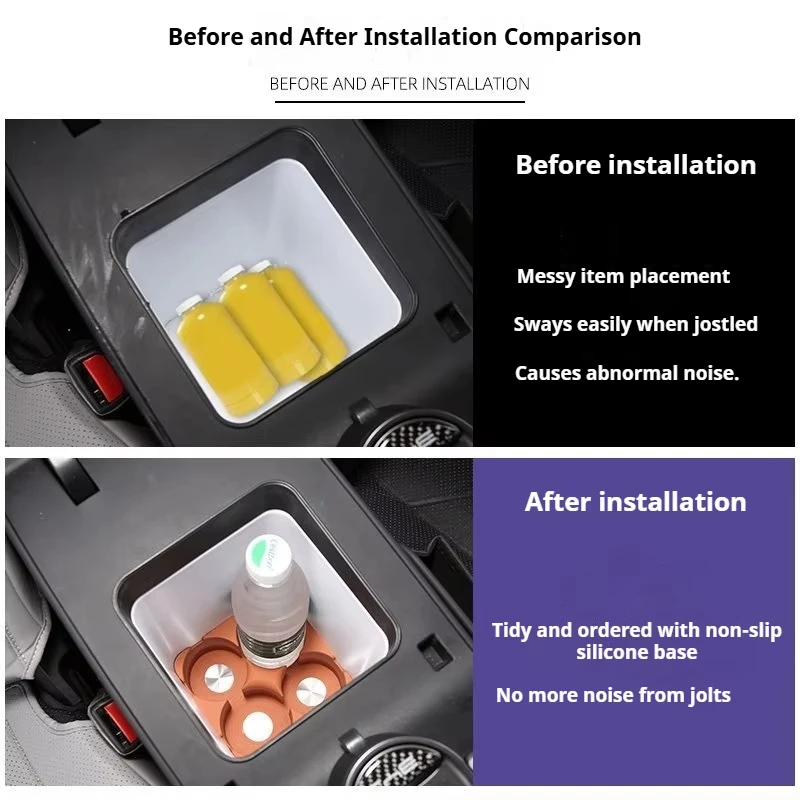 Before and After Installation Comparison

BEFORE AND AFTER INSTALLATION

Before installation

Messy item placement

Sways easily when jostled

Causes abnormal noise.

After installation

Tidy and ordered with non-slip silicone base

No more noise from jolts