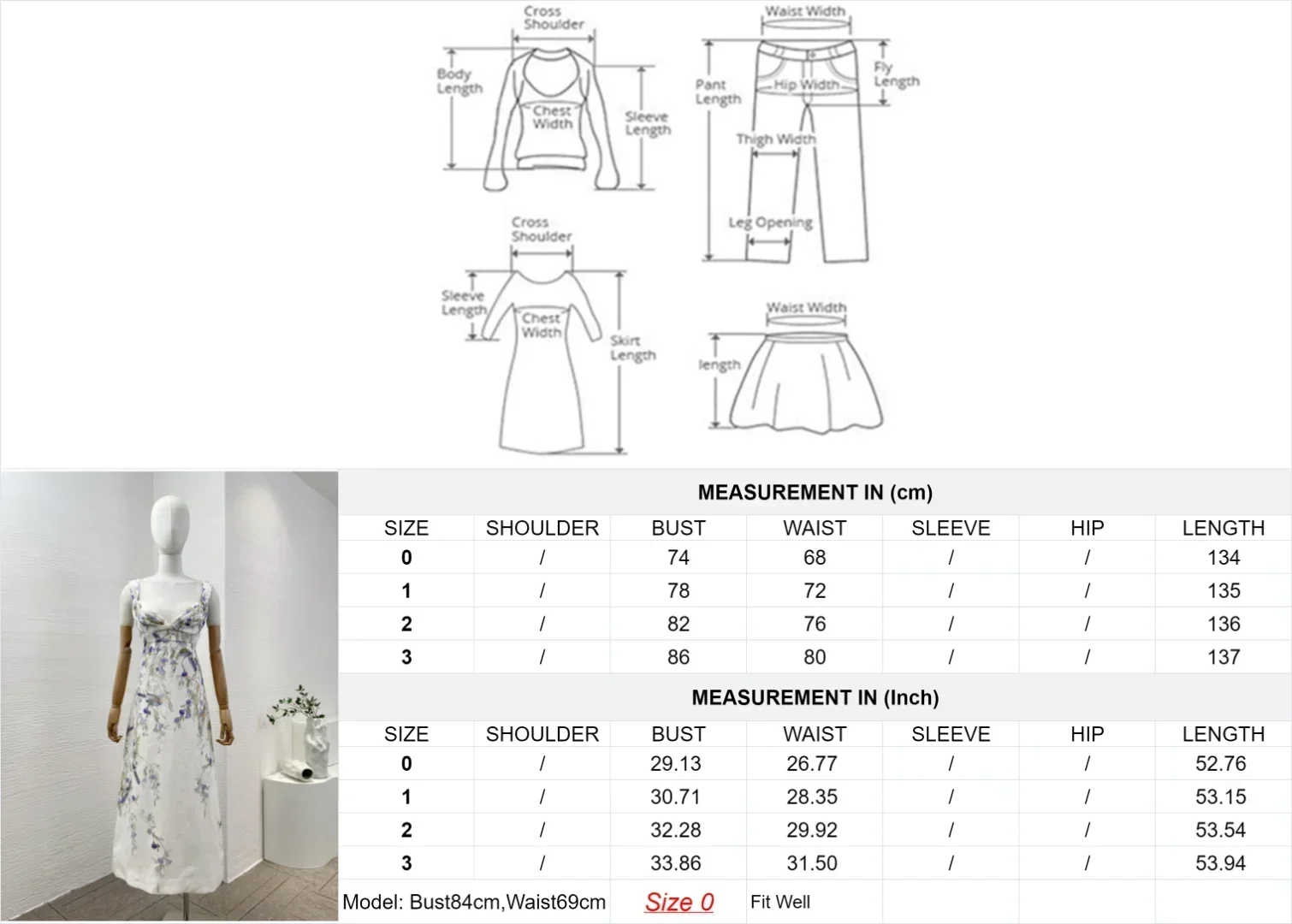 Cross Shoulder
Body Length
Chest Width
Sleeve Length

Waist Width
Pant Length
Hip Width
Fly Length
Thigh Width
Leg Opening

Cross Shoulder
Sleeve Length
Chest Width
Skirt Length

Waist Width
length

MEASUREMENT IN (cm)

| SIZE | SHOULDER | BUST | WAIST | SLEEVE | HIP | LENGTH |
|---|---|---|---|---|---|---|
| 0 | / | 74 | 68 | / | / | 134 |
| 1 | / | 78 | 72 | / | / | 135 |
| 2 | / | 82 | 76 | / | / | 136 |
| 3 | / | 86 | 80 | / | / | 137 |

MEASUREMENT IN (Inch)

| SIZE | SHOULDER | BUST | WAIST | SLEEVE | HIP | LENGTH |
|---|---|---|---|---|---|---|
| 0 | / | 29.13 | 26.77 | / | / | 52.76 |
| 1 | / | 30.71 | 28.35 | / | / | 53.15 |
| 2 | / | 32.28 | 29.92 | / | / | 53.54 |
| 3 | / | 33.86 | 31.50 | / | / | 53.94 |

Model: Bust84cm,Waist69cm Size 0 Fit Well