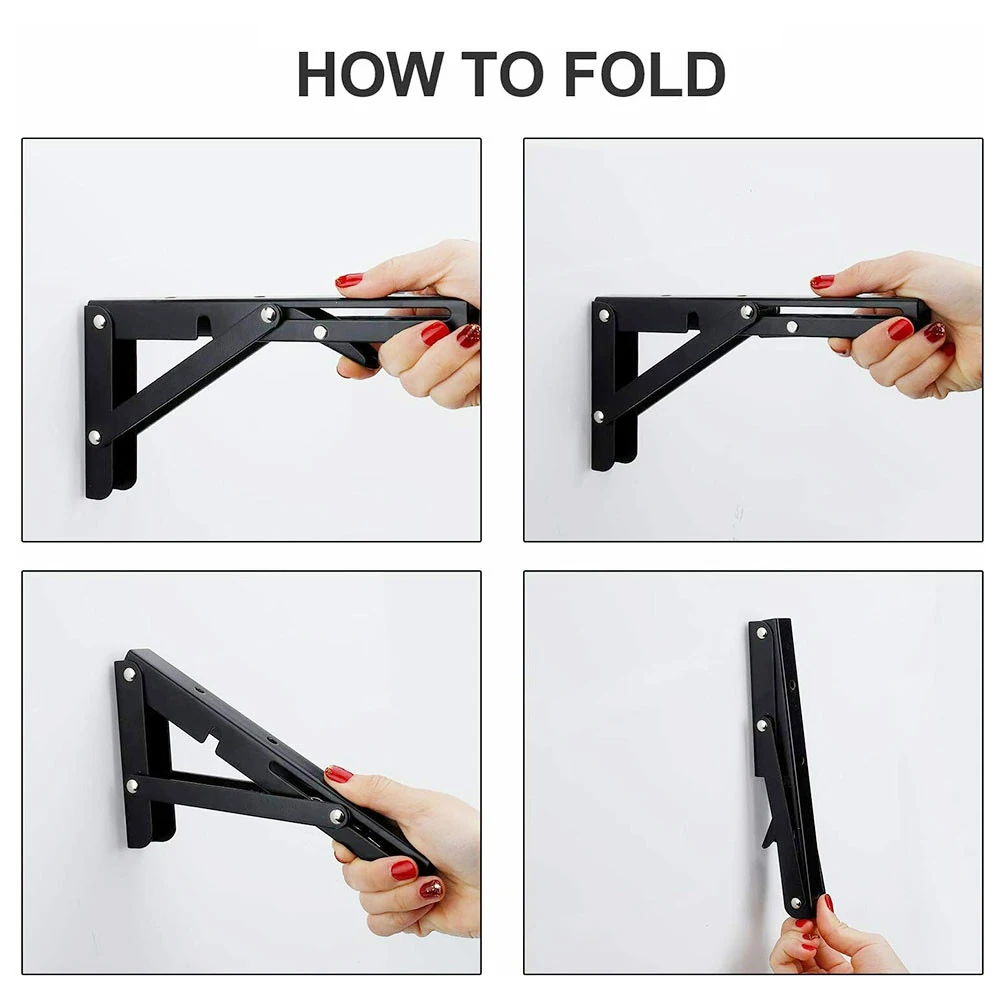 HOW TO FOLD