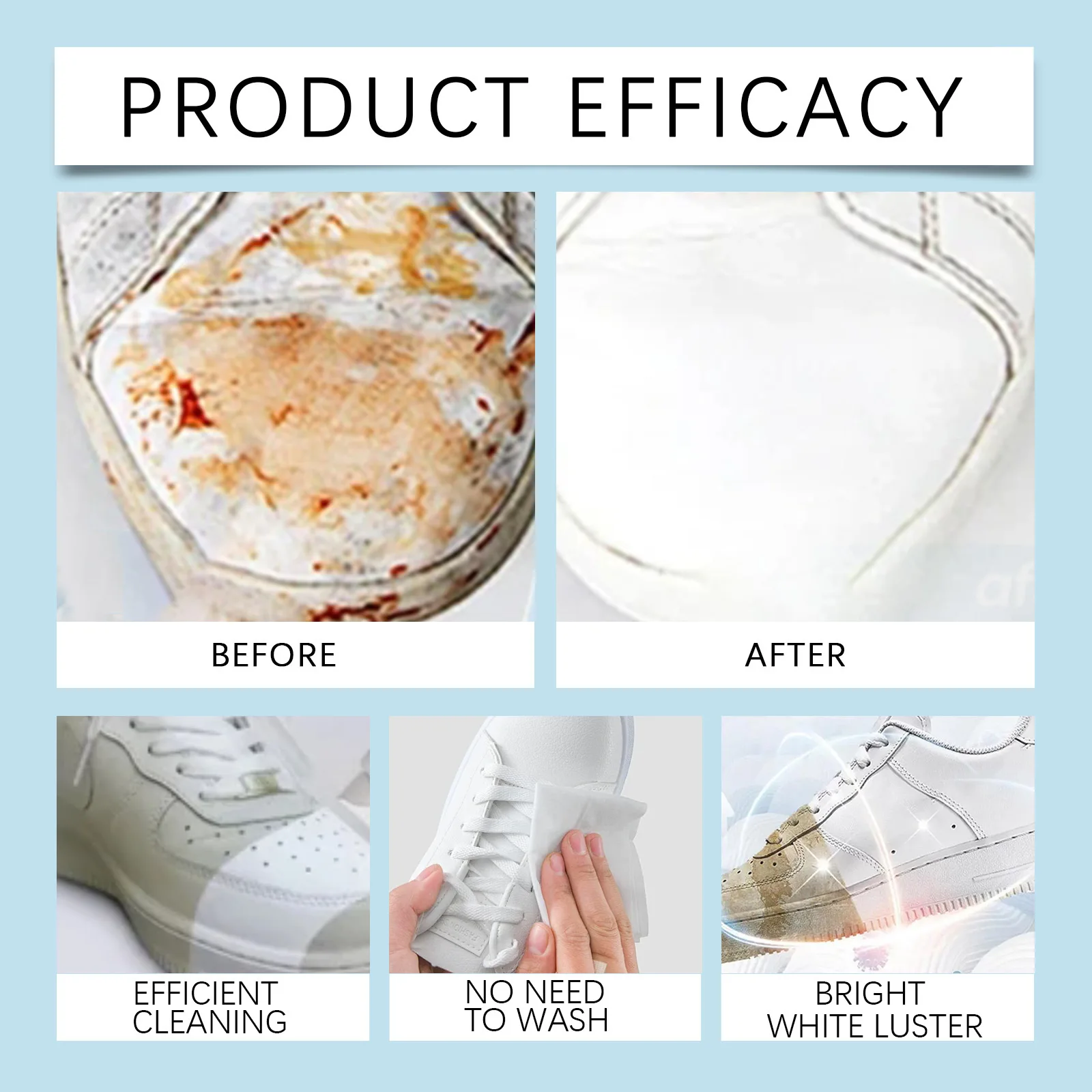 PRODUCT EFFICACY

BEFORE

AFTER

EFFICIENT CLEANING

NO NEED TO WASH

BRIGHT WHITE LUSTER