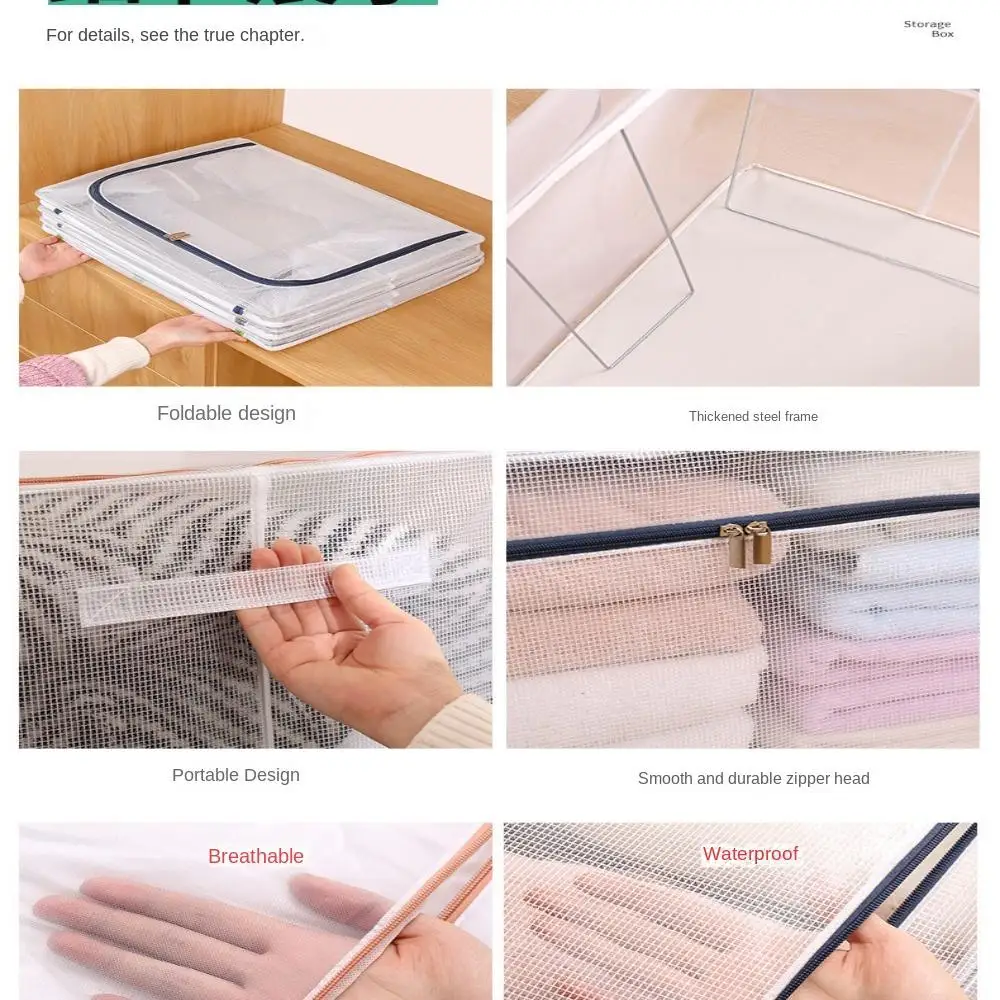 For details, see the true chapter.

Storage Box

Foldable design

Thickened steel frame

Portable Design

Smooth and durable zipper head

Breathable

Waterproof