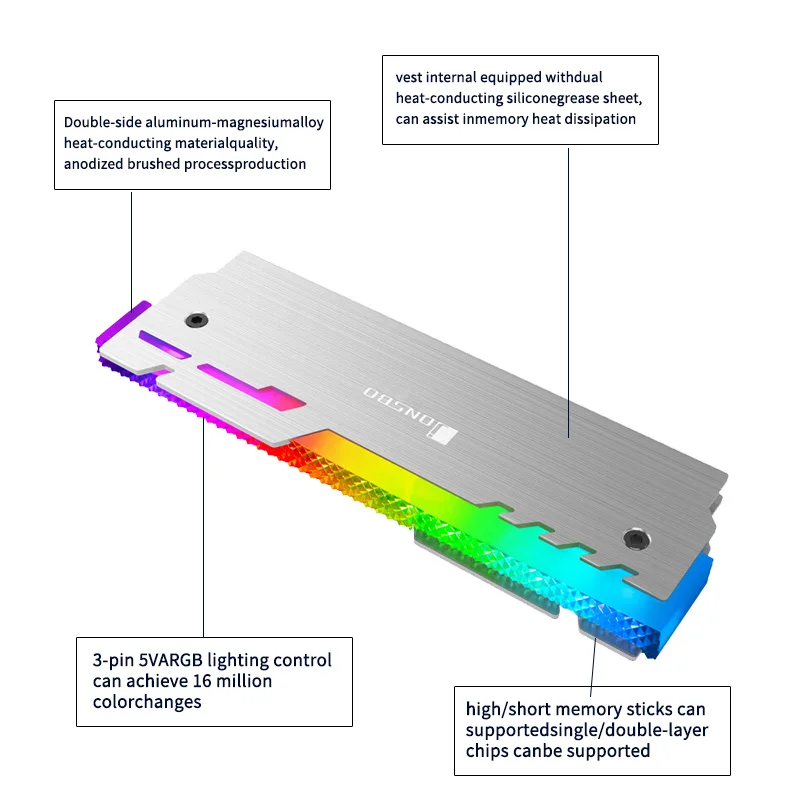 Double-side aluminum-magnesiumalloy heat-conducting materialquality, anodized brushed processproduction

vest internal equipped withdual heat-conducting siliconegrease sheet, can assist inmemory heat dissipation

JONSBO

3-pin 5VARGB lighting control can achieve 16 million colorchanges

high/short memory sticks can supportedsingle/double-layer chips canbe supported