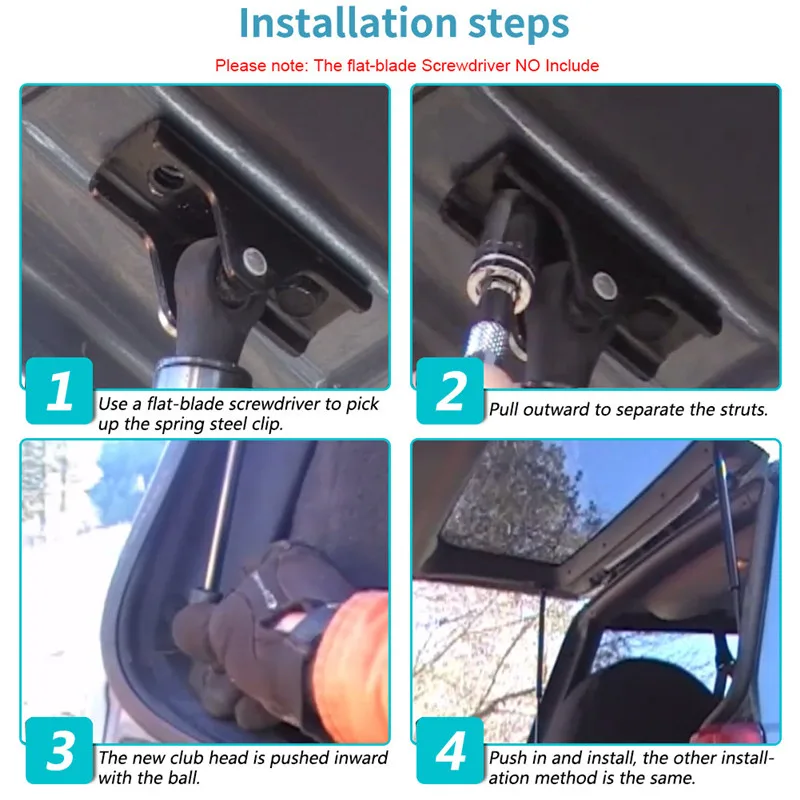 Installation steps

Please note: The flat-blade Screwdriver NO Include

1 Use a flat-blade screwdriver to pick up the spring steel clip.

2 Pull outward to separate the struts.

3 The new club head is pushed inward with the ball.

4 Push in and install, the other installation method is the same.