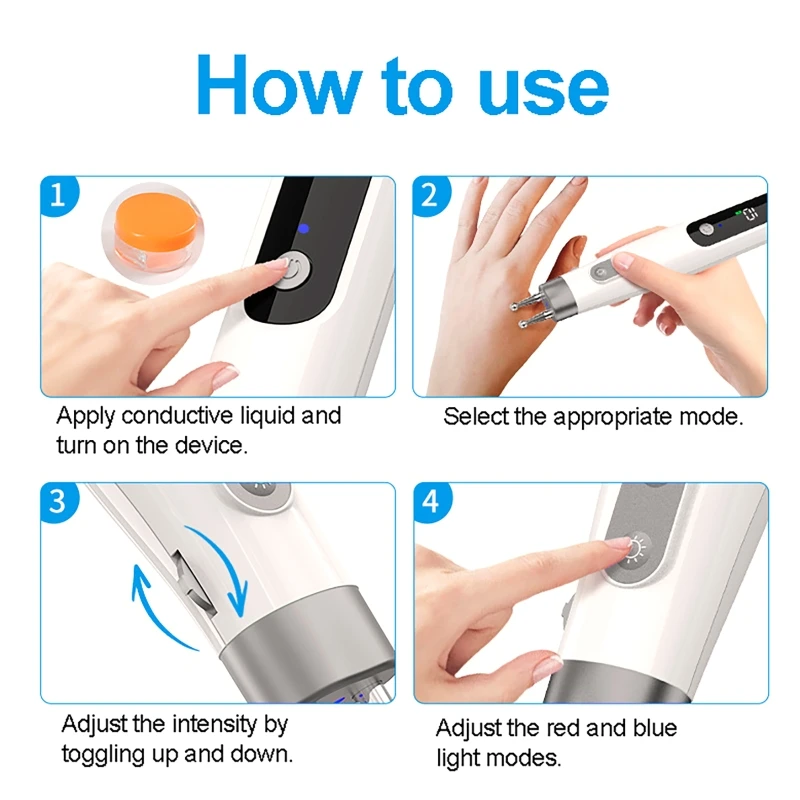 How to use

1

Apply conductive liquid and turn on the device.

2

Select the appropriate mode.

3

Adjust the intensity by toggling up and down.

4

Adjust the red and blue light modes.