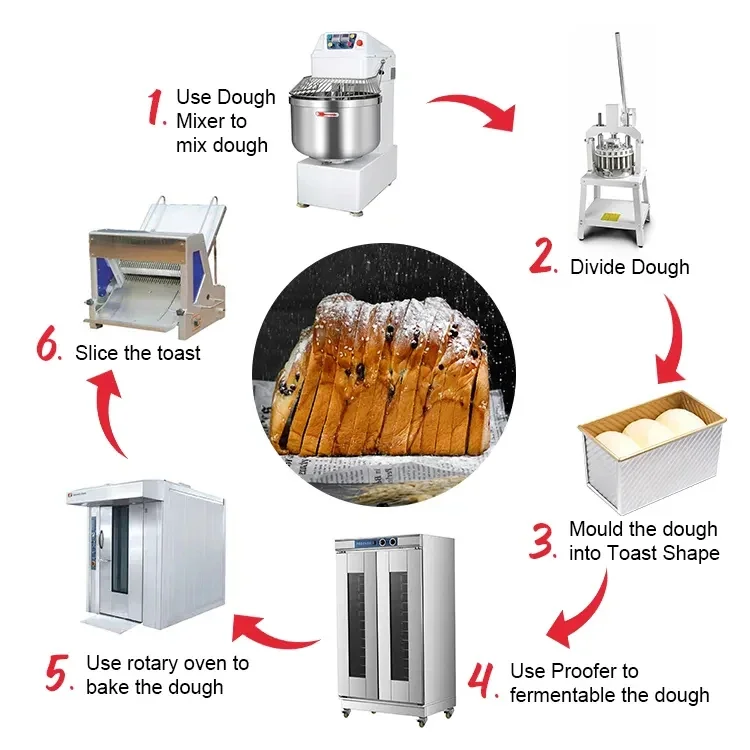 1. Use Dough Mixer to mix dough

2. Divide Dough

3. Mould the dough into Toast Shape

4. Use Proofer to fermentable the dough

5. Use rotary oven to bake the dough

6. Slice the toast