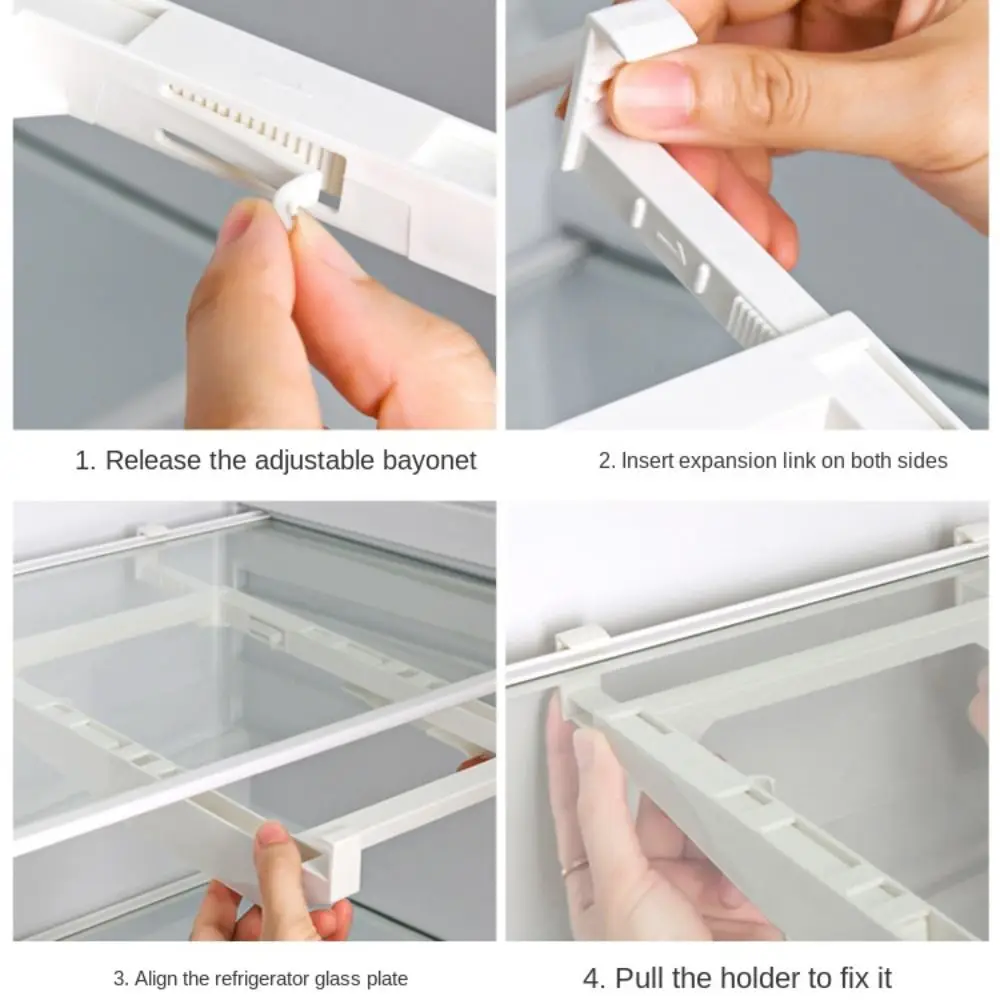 1. Release the adjustable bayonet

2. Insert expansion link on both sides

3. Align the refrigerator glass plate

4. Pull the holder to fix it