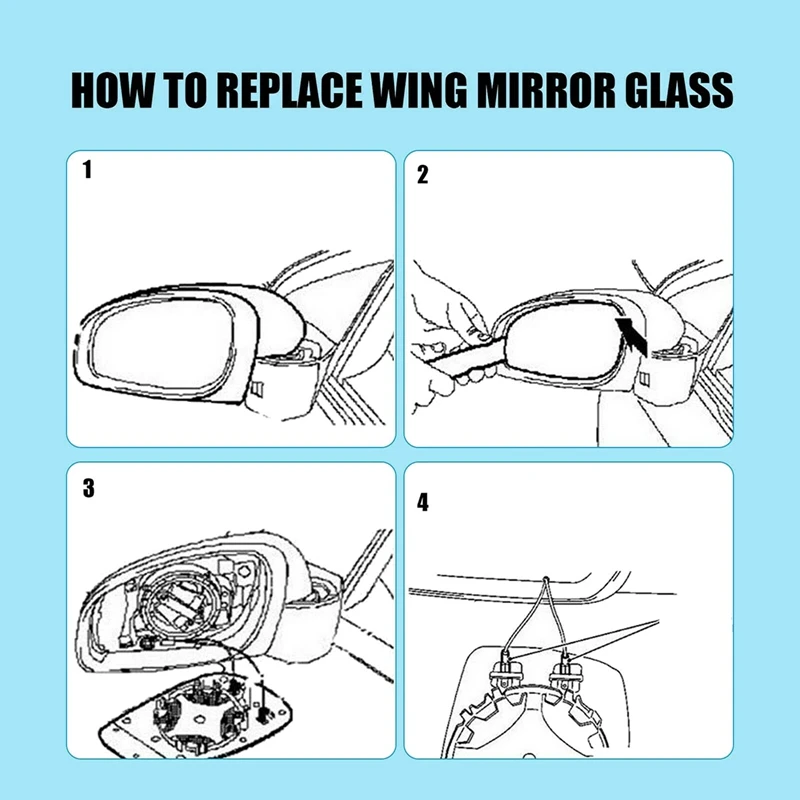 HOW TO REPLACE WING MIRROR GLASS

1

2

3

4